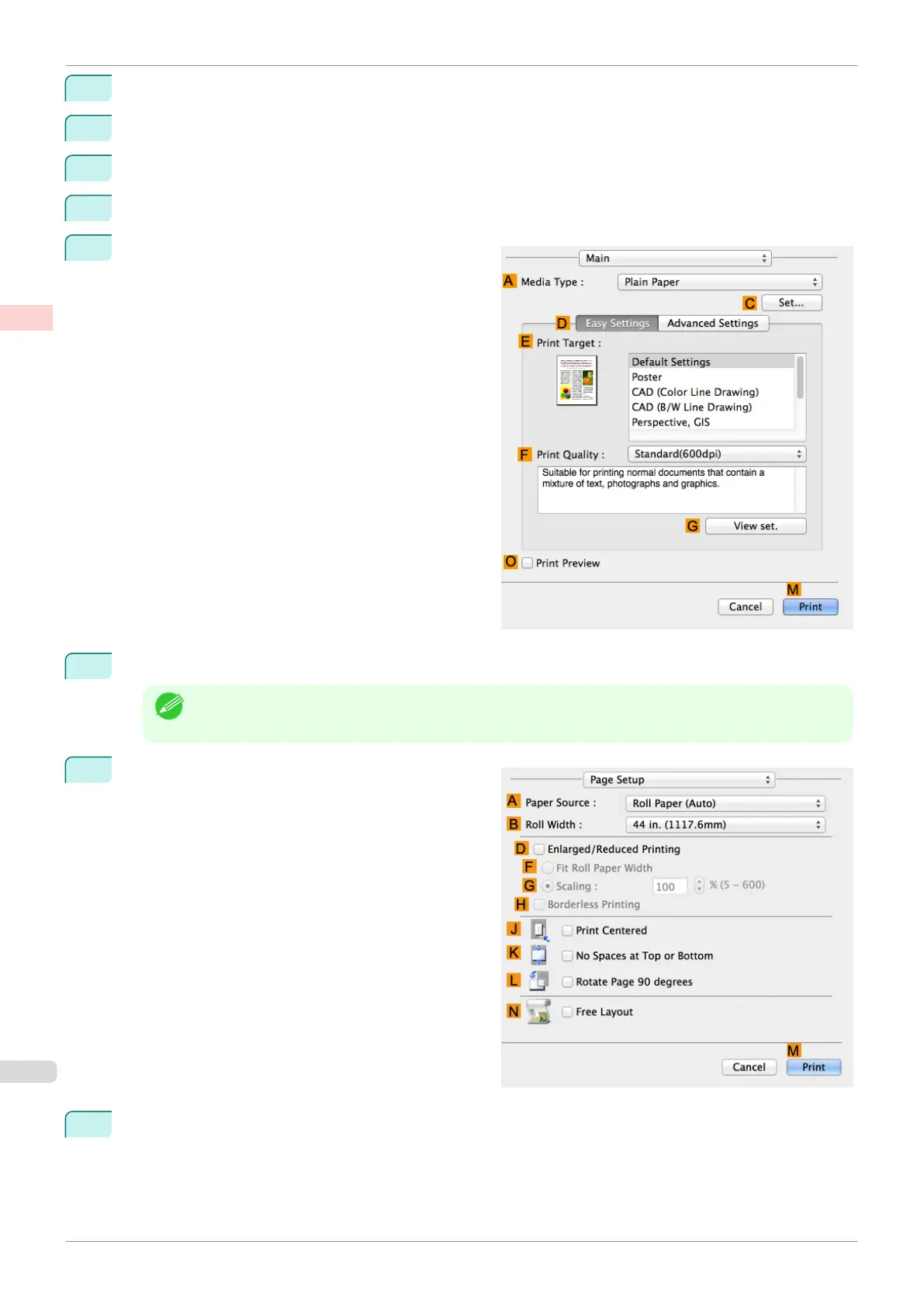 Main

A Media Type : Plain Paper

C Set...

D Easy Settings Advanced Settings

E Print Target :

Default Settings
Poster
CAD (Color Line Drawing)
CAD (B/W Line Drawing)
Perspective, GIS

F Print Quality : Standard(600dpi)

Suitable for printing normal documents that contain a mixture of text, photographs and graphics.

G View set.

O Print Preview

M

Cancel Print

Page Setup

A Paper Source : Roll Paper (Auto)

B Roll Width : 44 in. (1117.6mm)

D Enlarged/Reduced Printing

F Fit Roll Paper Width

G Scaling : 100 % (5 – 600)

H Borderless Printing

J Print Centered

K No Spaces at Top or Bottom

L Rotate Page 90 degrees

N Free Layout

M

Cancel Print