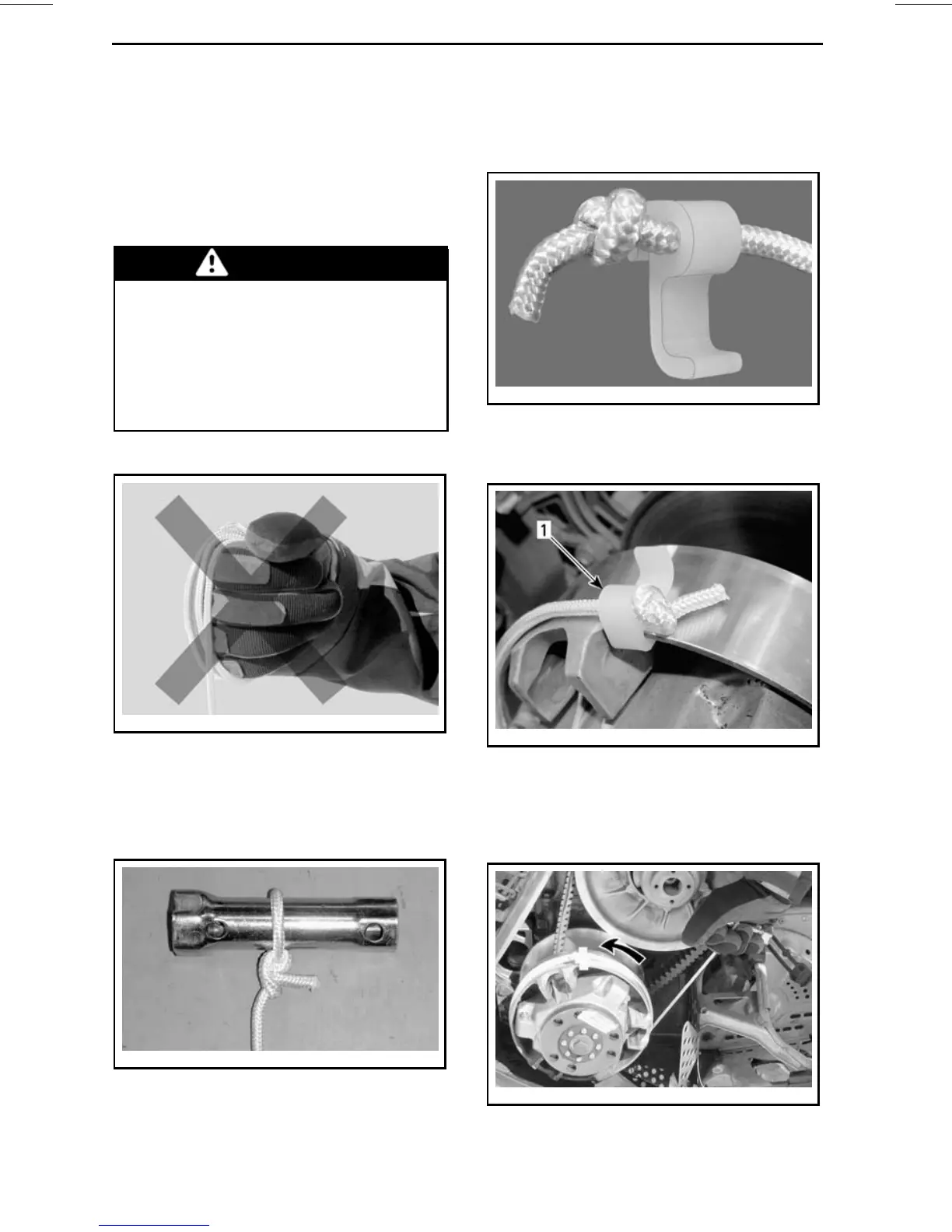 1