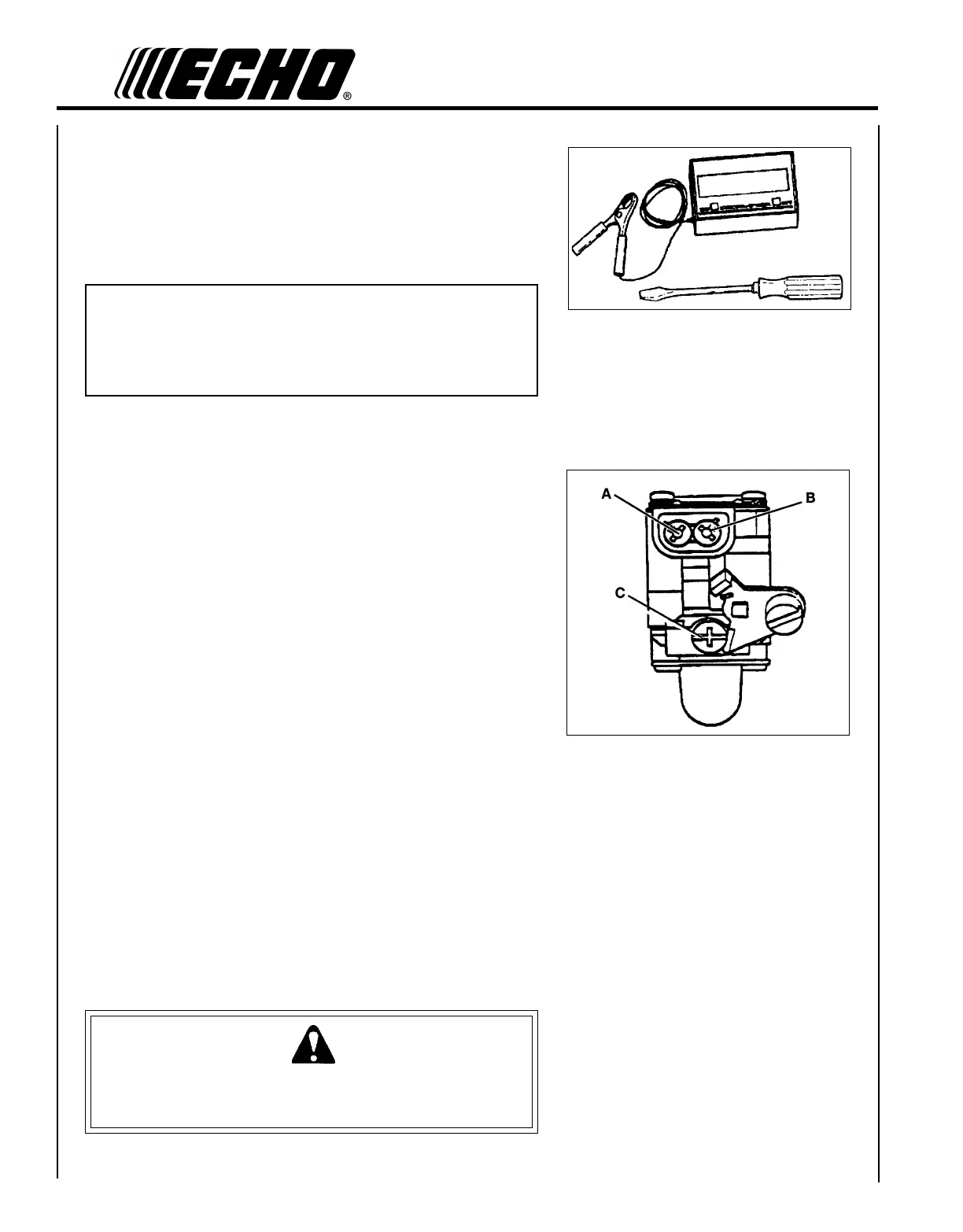 ECHO®

A

B

C