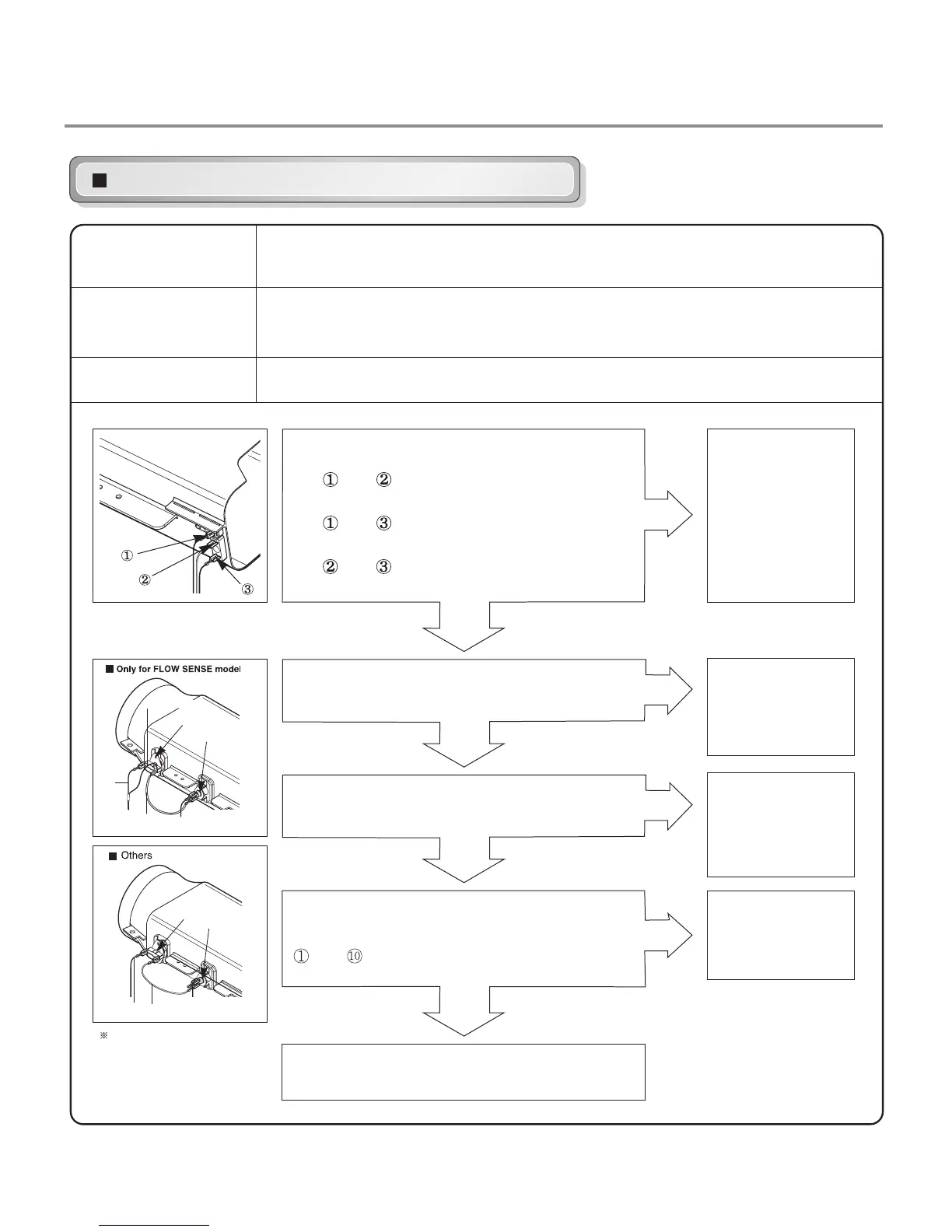 ①

②

①

③

②

③

①
②
③

■ Only for FLOW SENSE model

■ Others

①

⑩

※