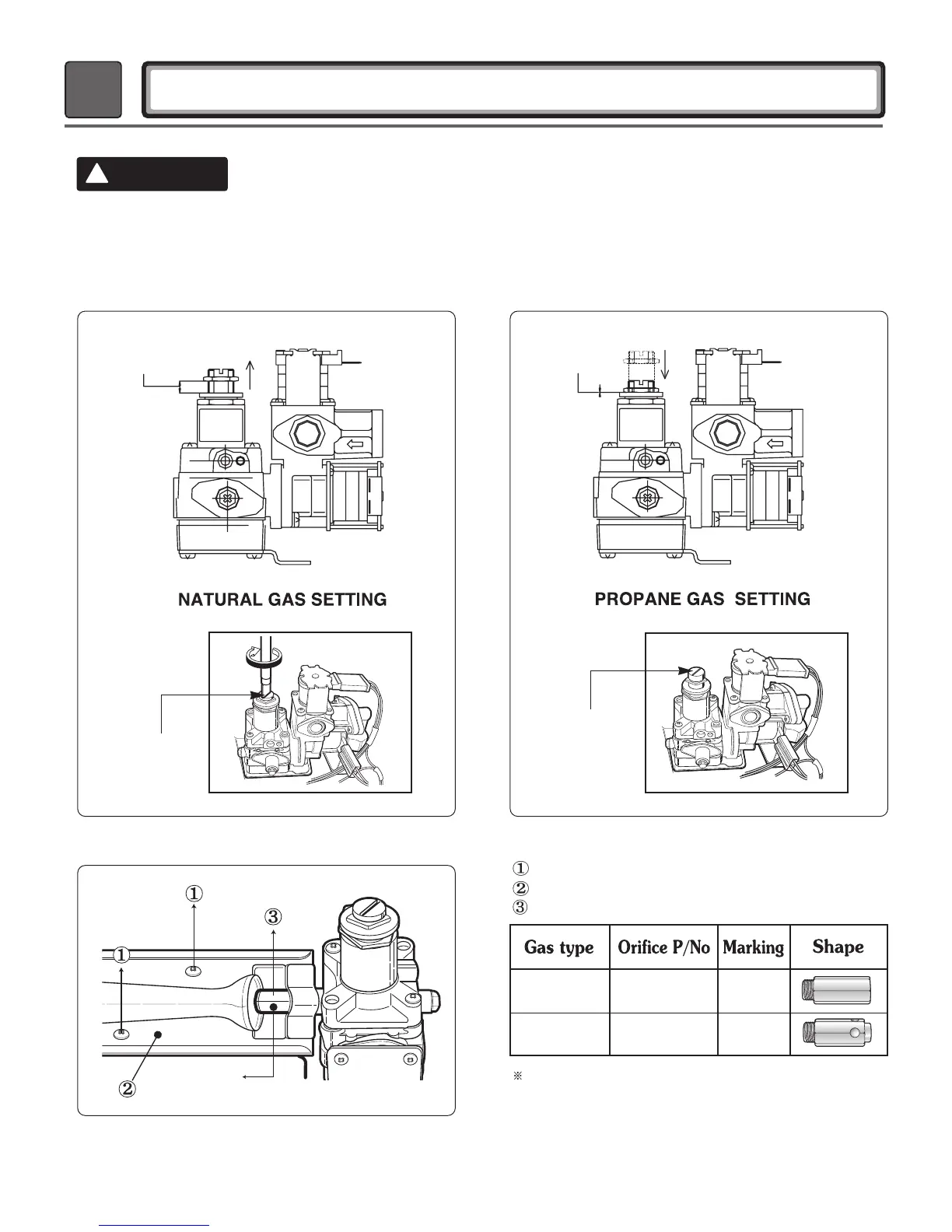 NATURAL GAS SETTING

PROPANE GAS SETTING

①

③

①

②

①
②
③

| Gas type | Orifice P/No | Marking | Shape |
|---|---|---|---|
| | | | |
| | | | |

※