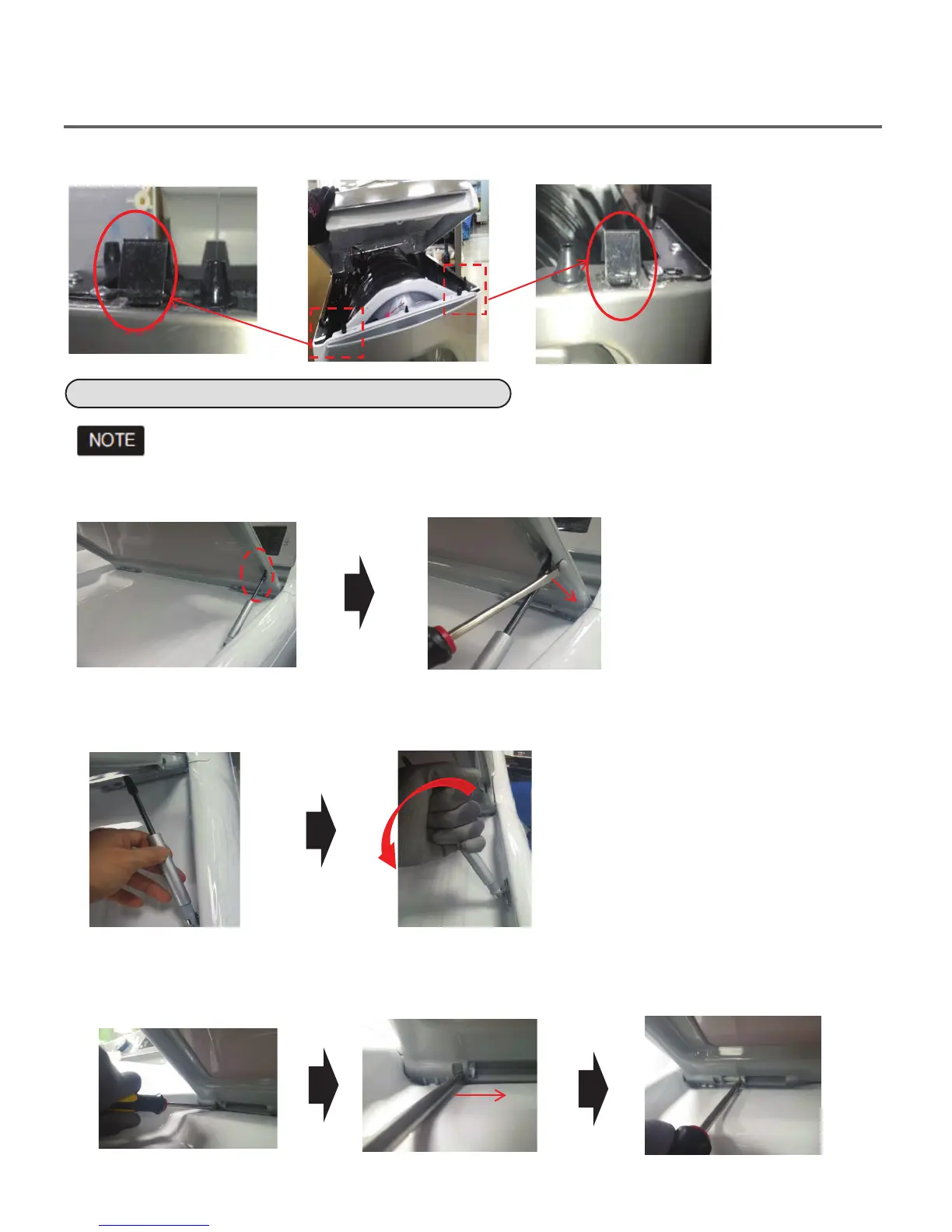 NOTE