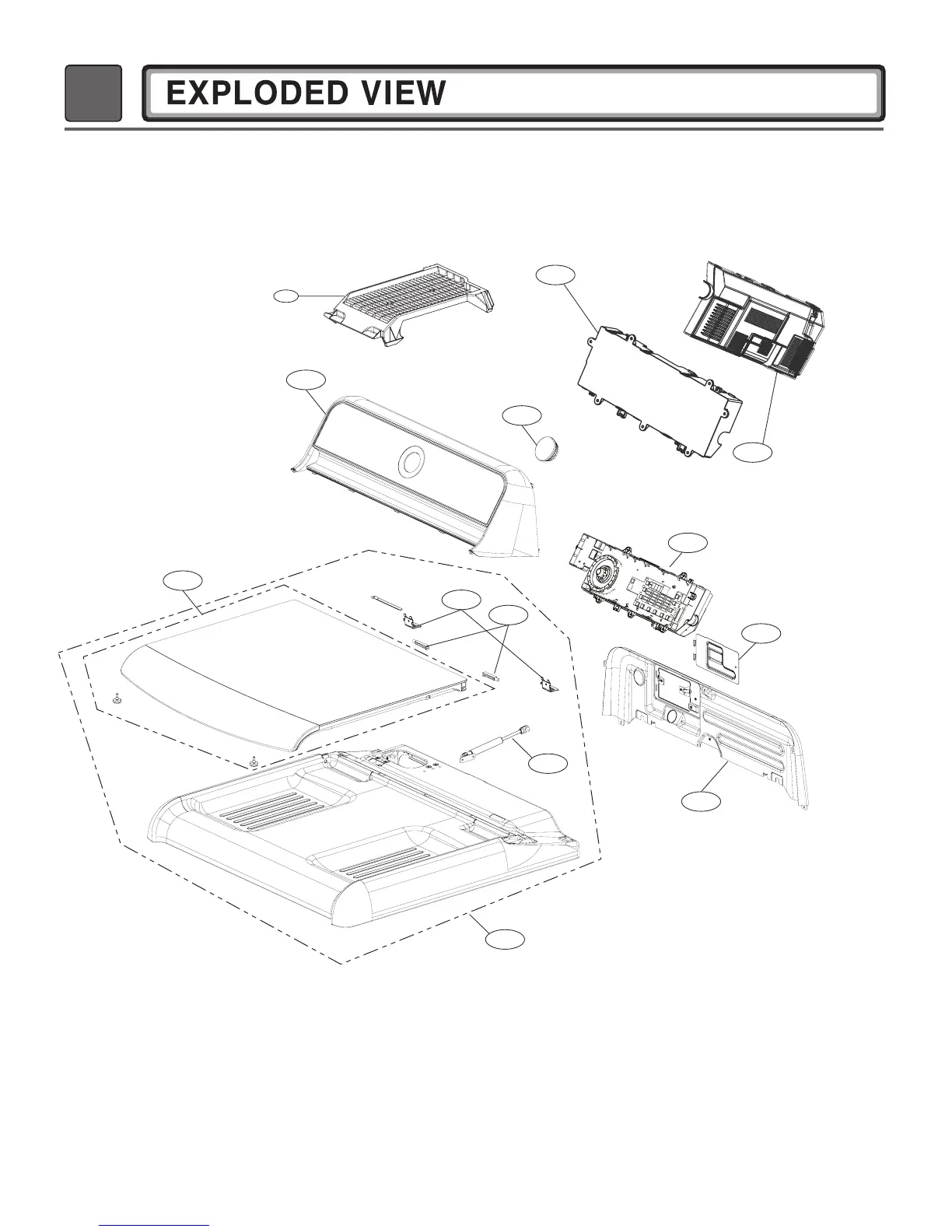 EXPLODED VIEW