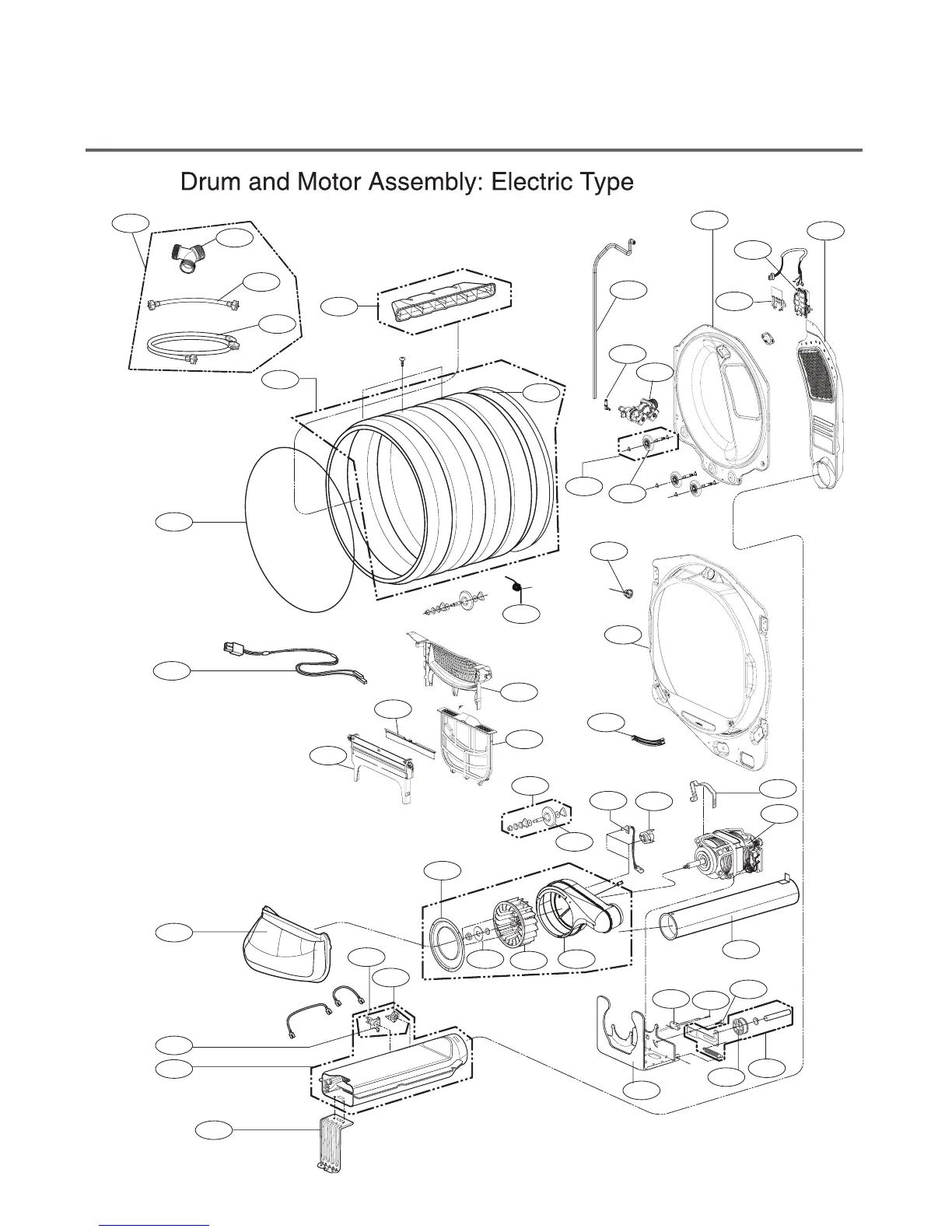 Drum and Motor Assembly: Electric Type