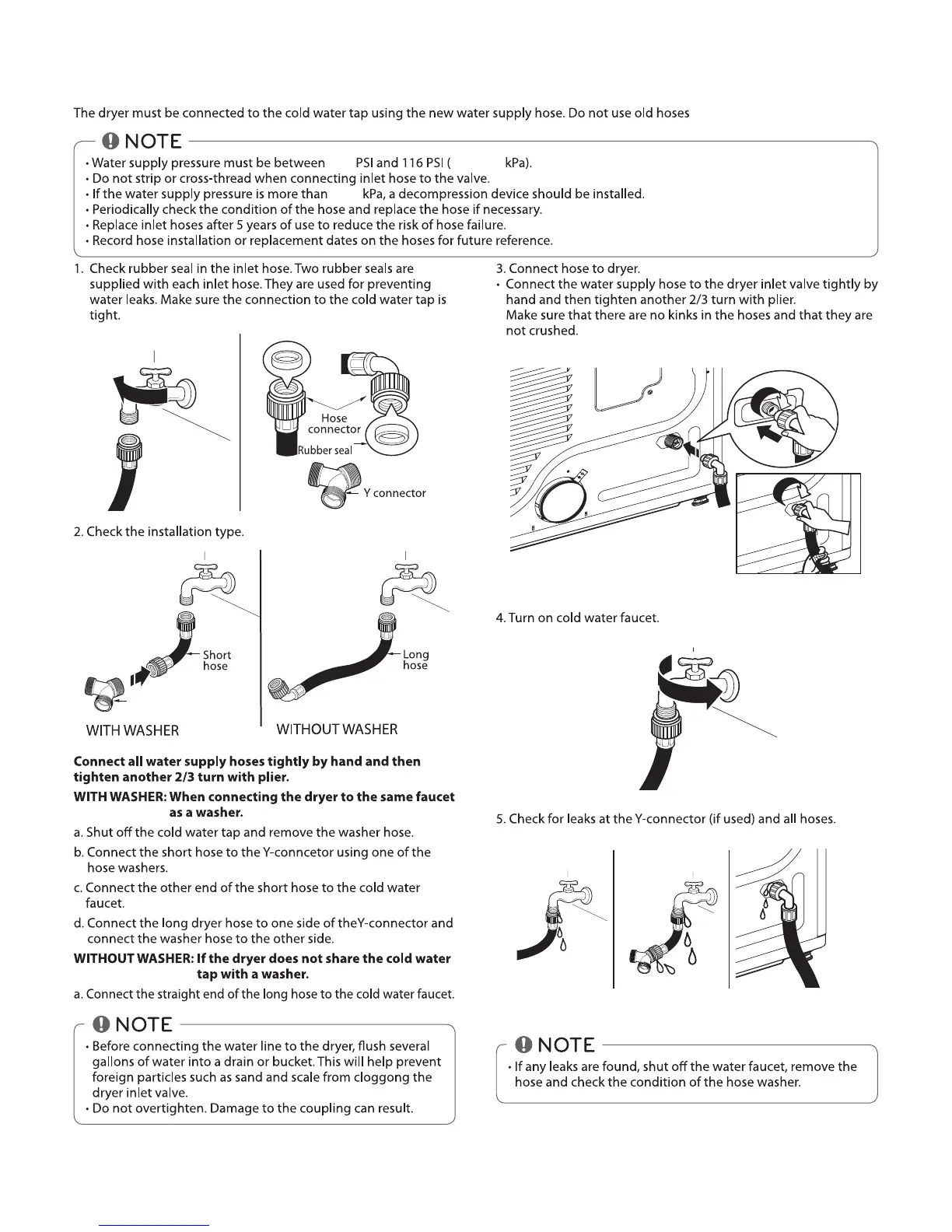 The dryer must be connected to the cold water tap using the new water supply hose. Do not use old hoses

NOTE
• Water supply pressure must be between PSI and 116 PSI ( kPa).
• Do not strip or cross-thread when connecting inlet hose to the valve.
• If the water supply pressure is more than kPa, a decompression device should be installed.
• Periodically check the condition of the hose and replace the hose if necessary.
• Replace inlet hoses after 5 years of use to reduce the risk of hose failure.
• Record hose installation or replacement dates on the hoses for future reference.

1. Check rubber seal in the inlet hose. Two rubber seals are supplied with each inlet hose. They are used for preventing water leaks. Make sure the connection to the cold water tap is tight.

Hose connector
Rubber seal
Y connector

2. Check the installation type.

Short hose
Long hose
WITH WASHER
WITHOUT WASHER

Connect all water supply hoses tightly by hand and then tighten another 2/3 turn with plier.

WITH WASHER: When connecting the dryer to the same faucet as a washer.
a. Shut off the cold water tap and remove the washer hose.
b. Connect the short hose to the Y-conncetor using one of the hose washers.
c. Connect the other end of the short hose to the cold water faucet.
d. Connect the long dryer hose to one side of theY-connector and connect the washer hose to the other side.

WITHOUT WASHER: If the dryer does not share the cold water tap with a washer.
a. Connect the straight end of the long hose to the cold water faucet.

NOTE
• Before connecting the water line to the dryer, flush several gallons of water into a drain or bucket. This will help prevent foreign particles such as sand and scale from cloggong the dryer inlet valve.
• Do not overtighten. Damage to the coupling can result.

3. Connect hose to dryer.
• Connect the water supply hose to the dryer inlet valve tightly by hand and then tighten another 2/3 turn with plier.
Make sure that there are no kinks in the hoses and that they are not crushed.

4. Turn on cold water faucet.

5. Check for leaks at the Y-connector (if used) and all hoses.

NOTE
• If any leaks are found, shut off the water faucet, remove the hose and check the condition of the hose washer.