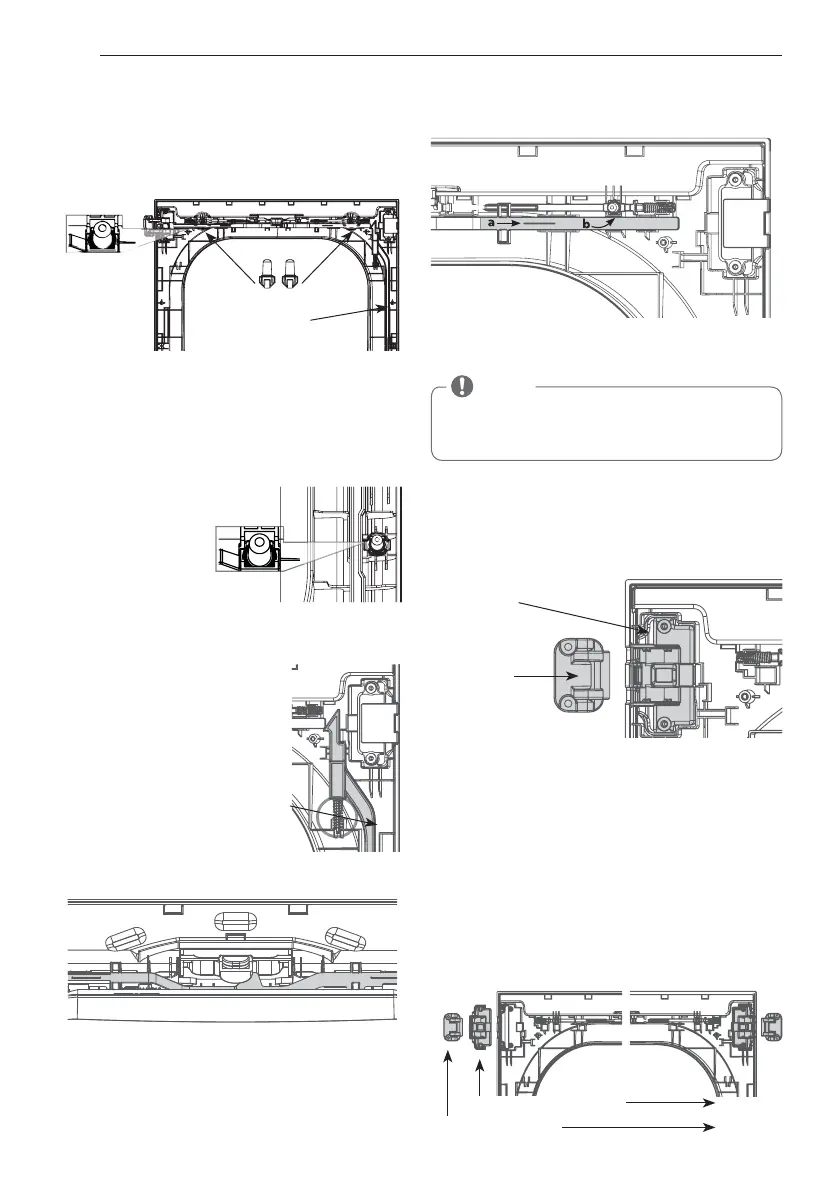 a
b