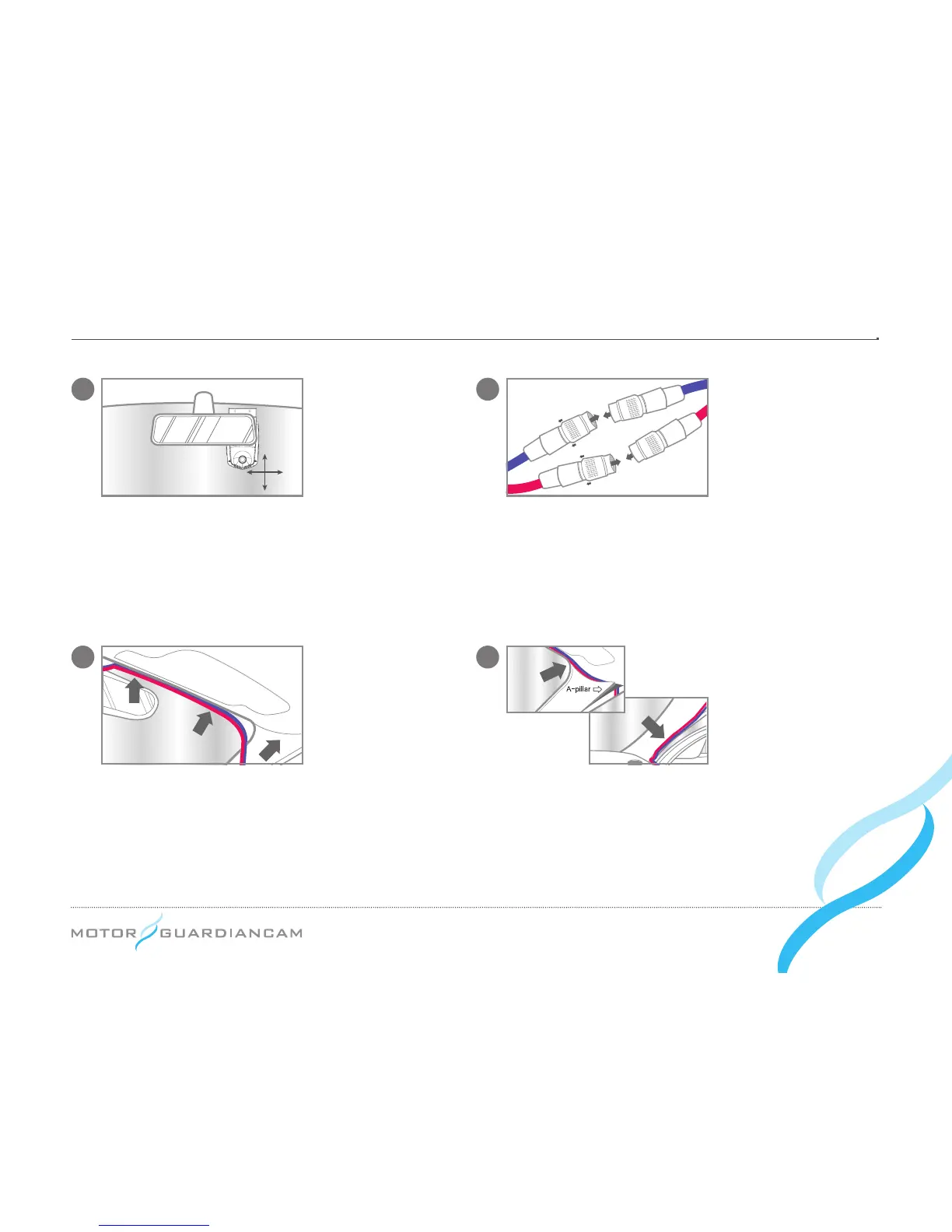 A-pillar

MOTOR GUARDIANCAM