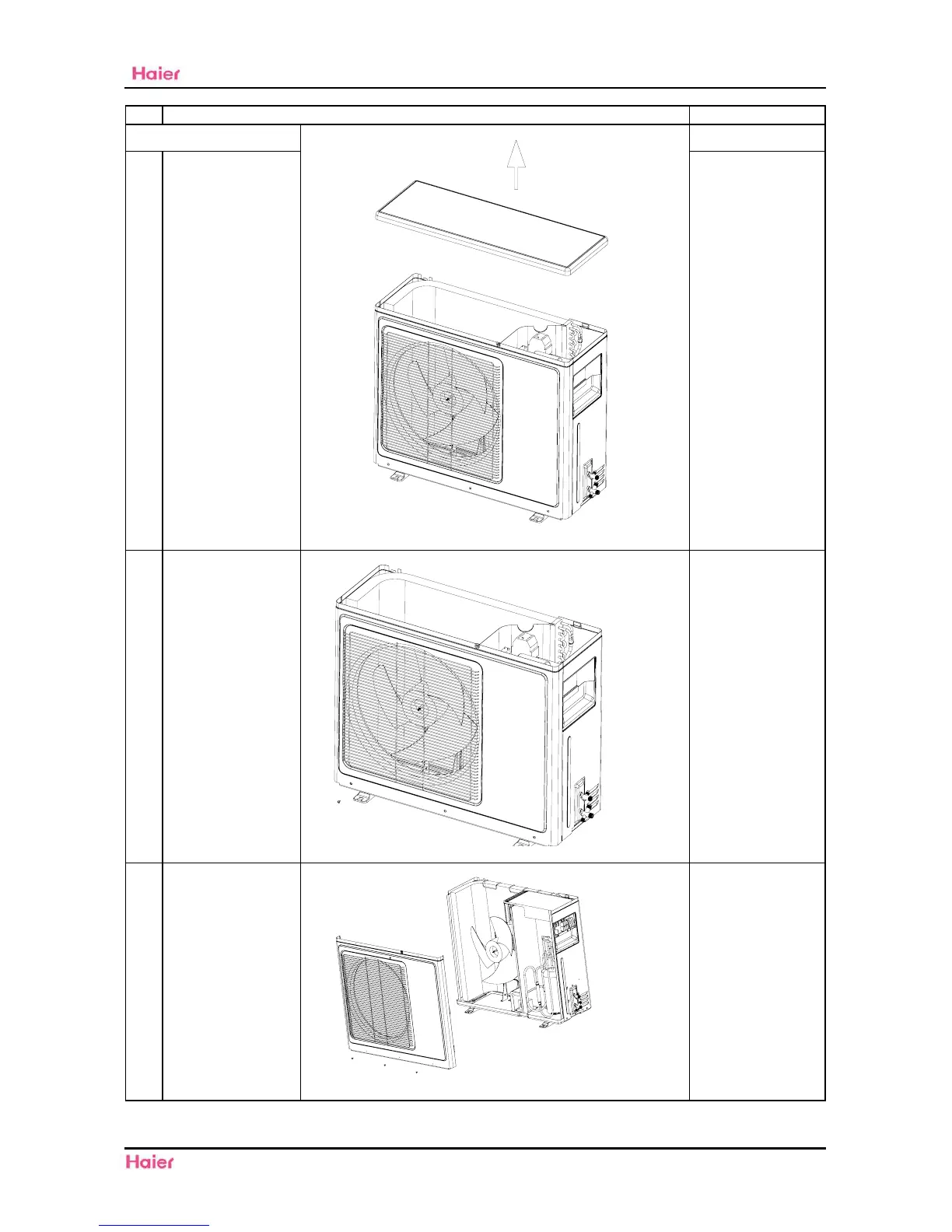 Haier

Haier