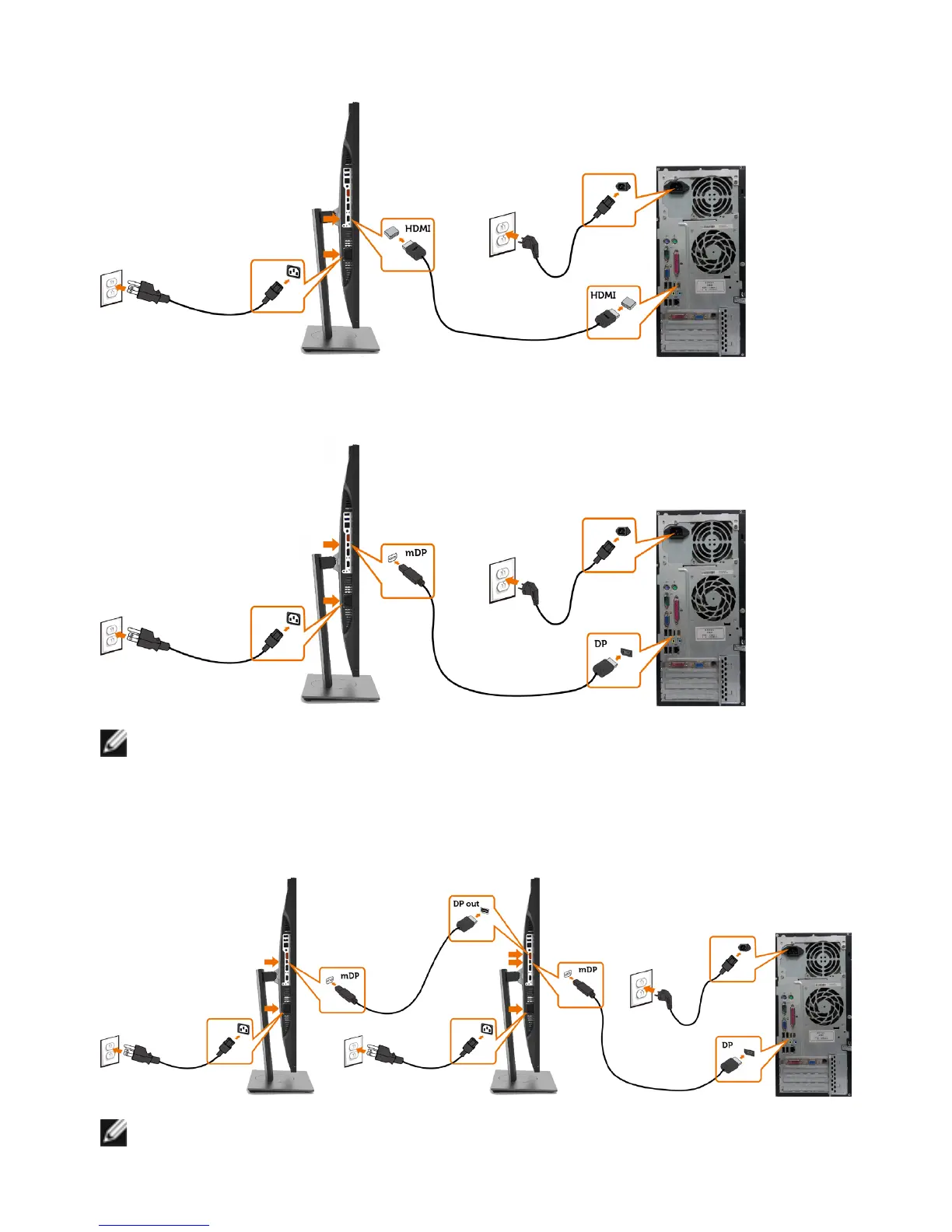 HDMI

HDMI

mDP

DP

DP out

mDP

mDP

DP