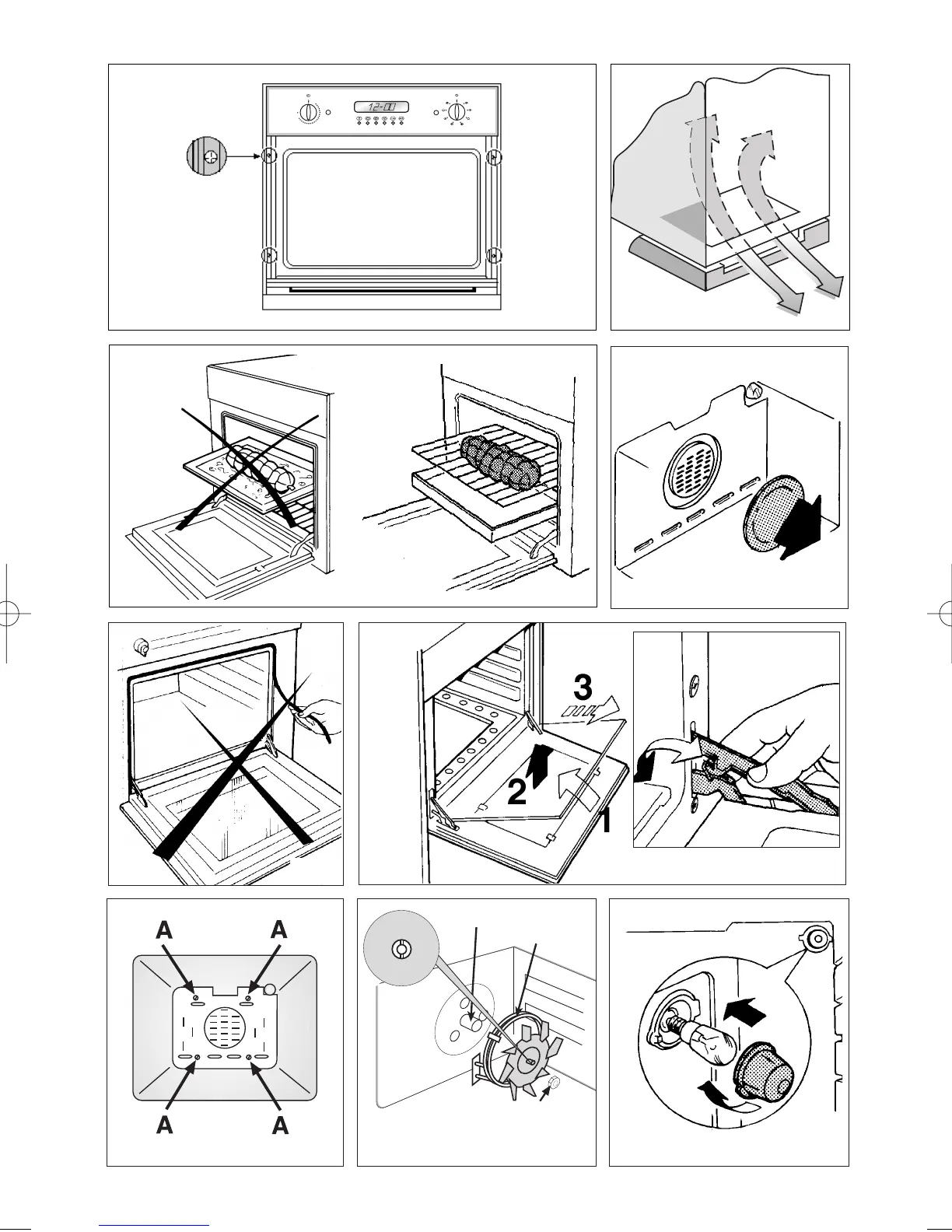 12:00

3

2

1

A A

A A