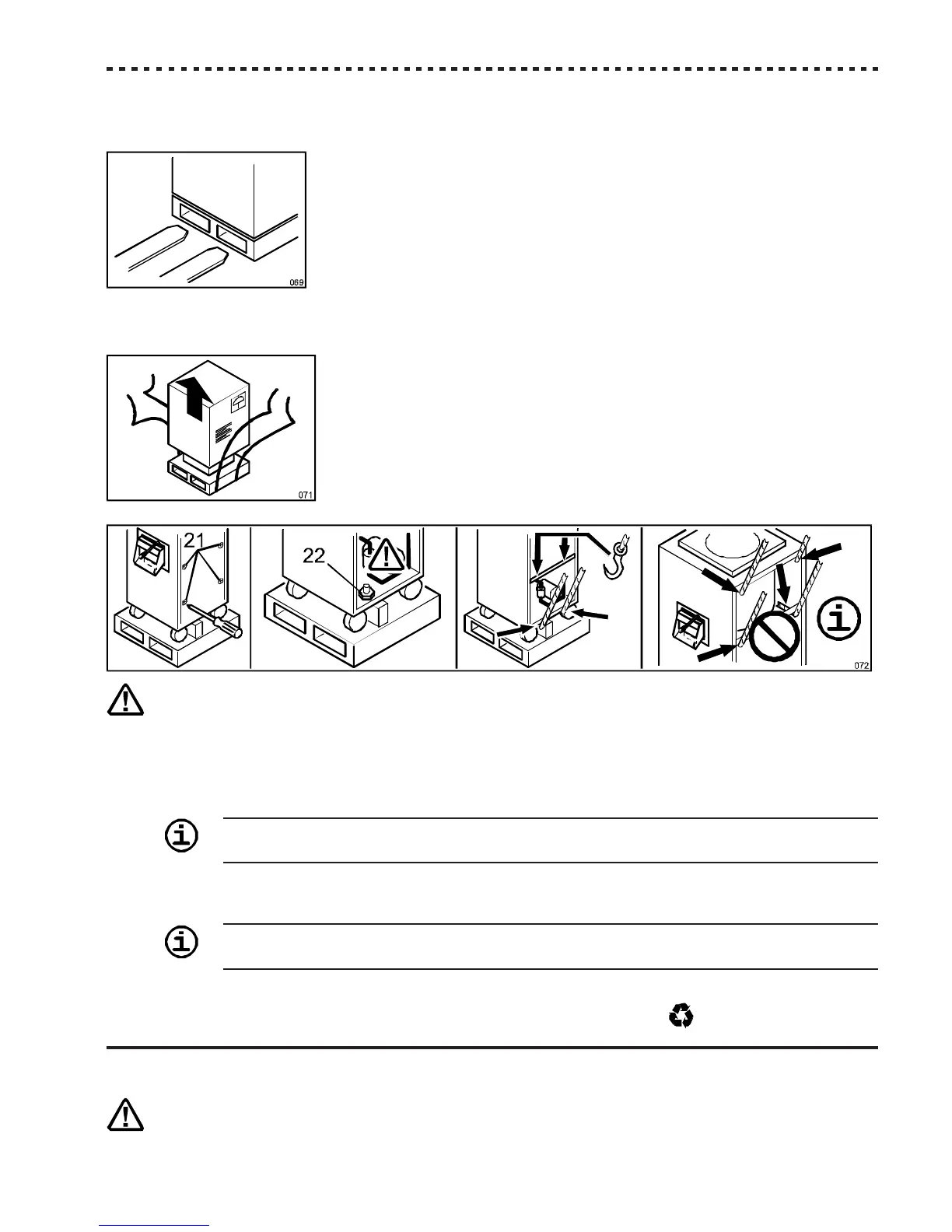 069

071

21

22

072