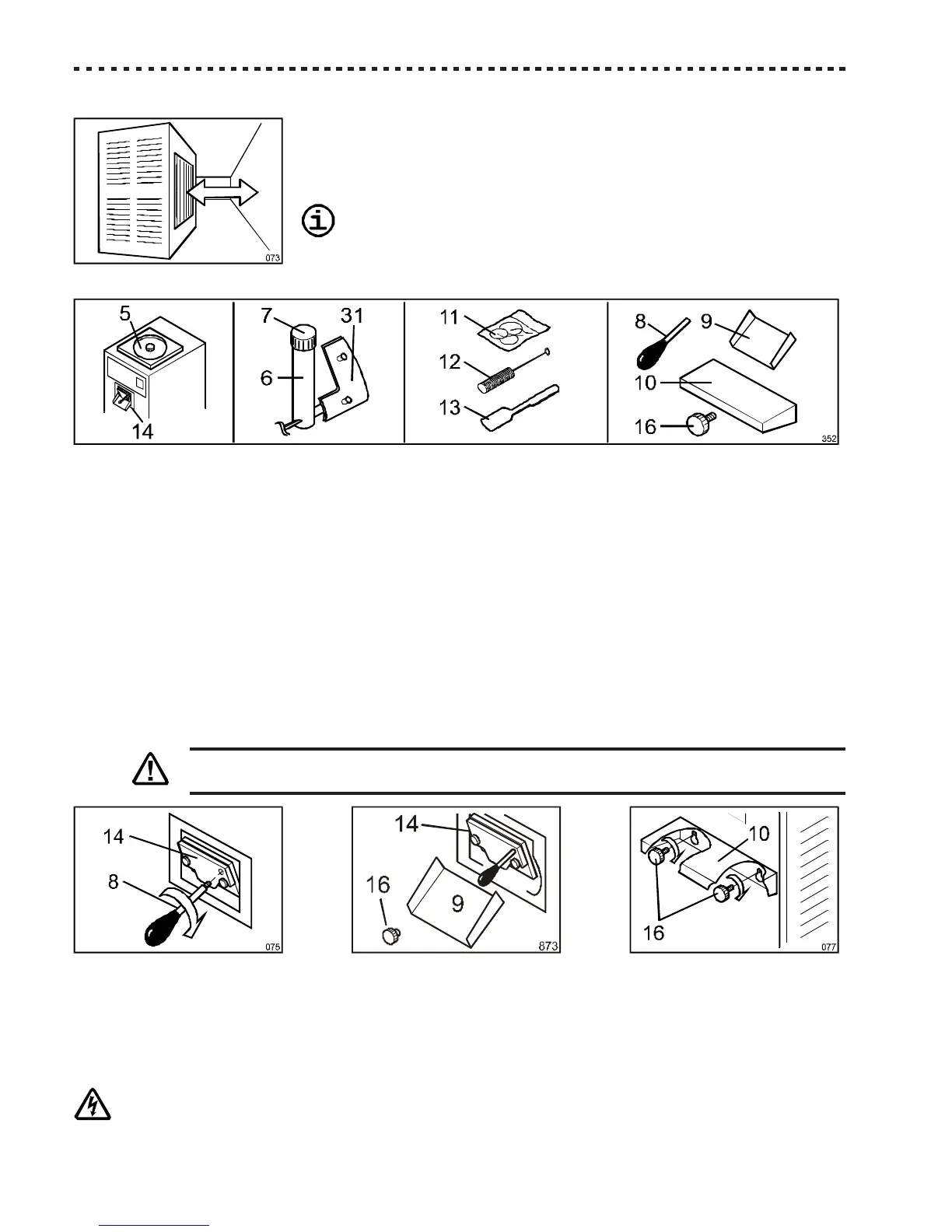 073

5
14
7
31
6
11
12
13
8
9
10
16
352

14
8
075

14
16
9
873

10
16
077