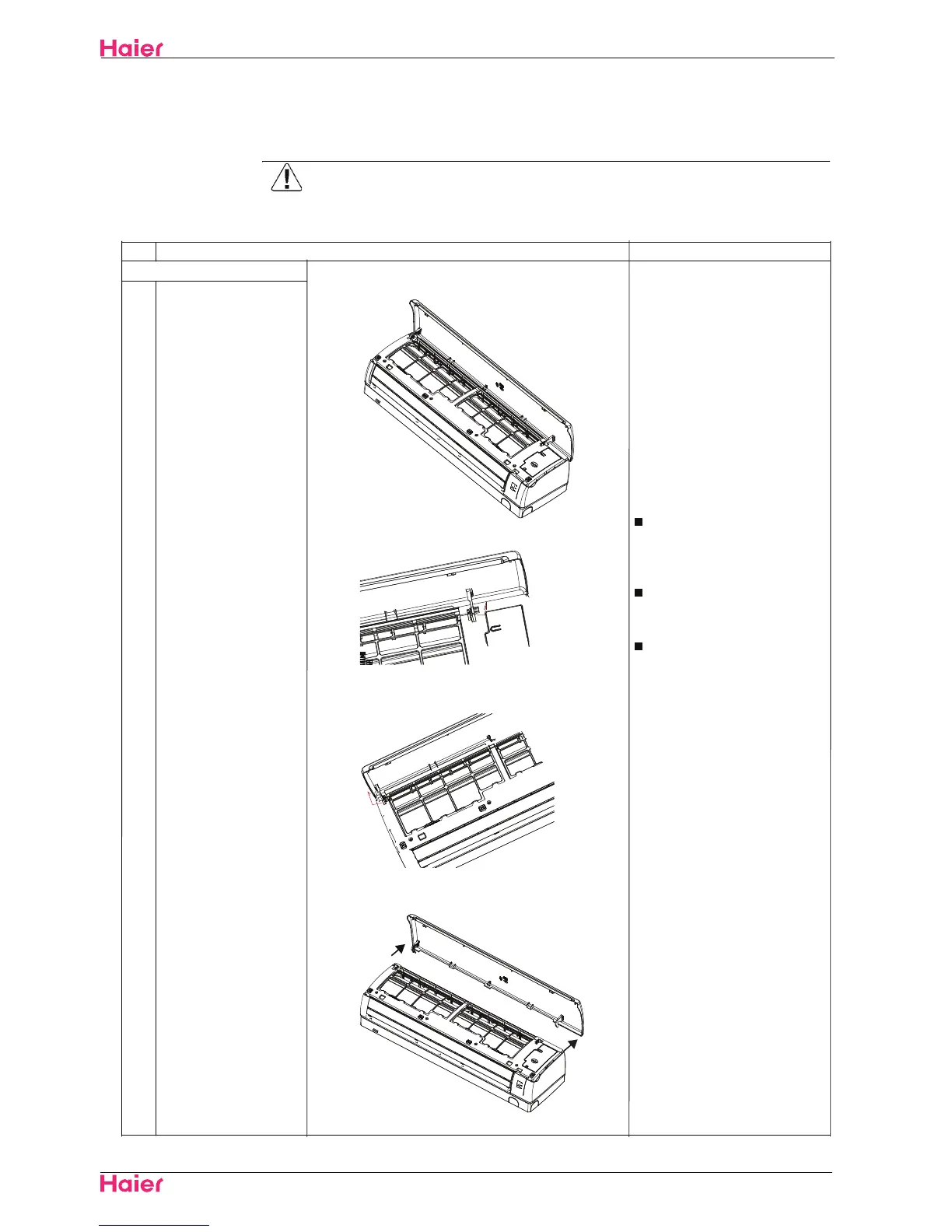 Haier

Haier