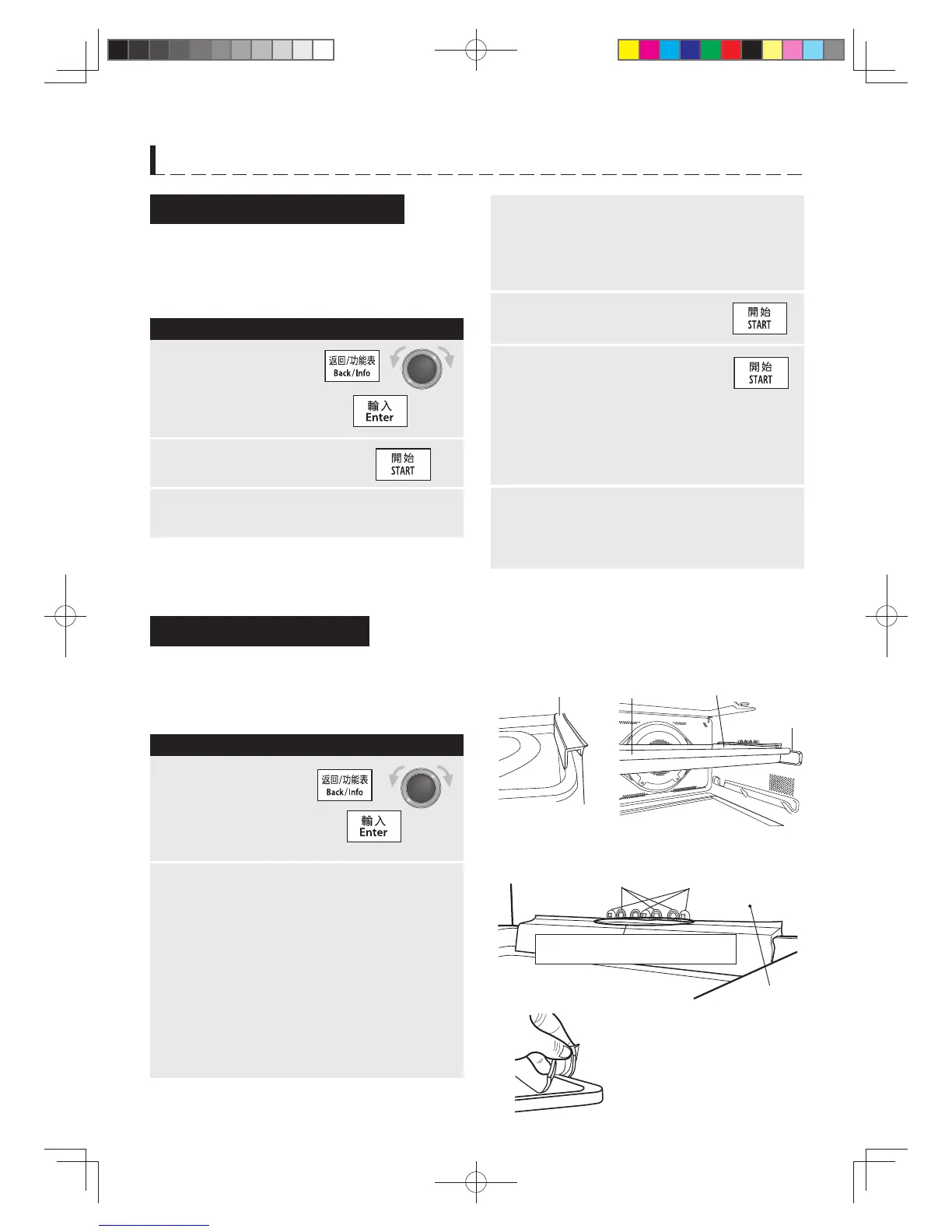 返回/功能表
Back/Info

輸入
Enter

開始
START

開始
START

開始
START

返回/功能表
Back/Info

輸入
Enter