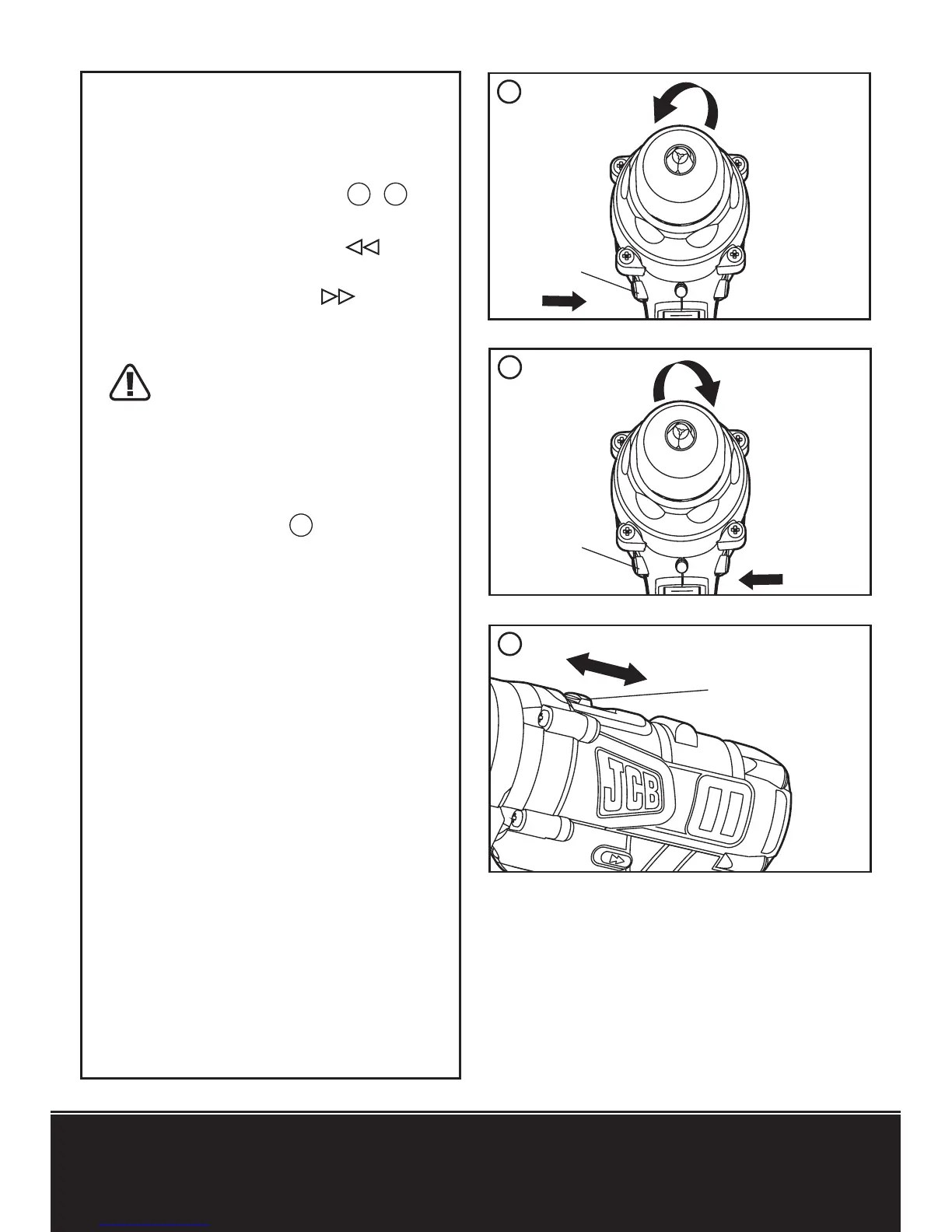 JCB