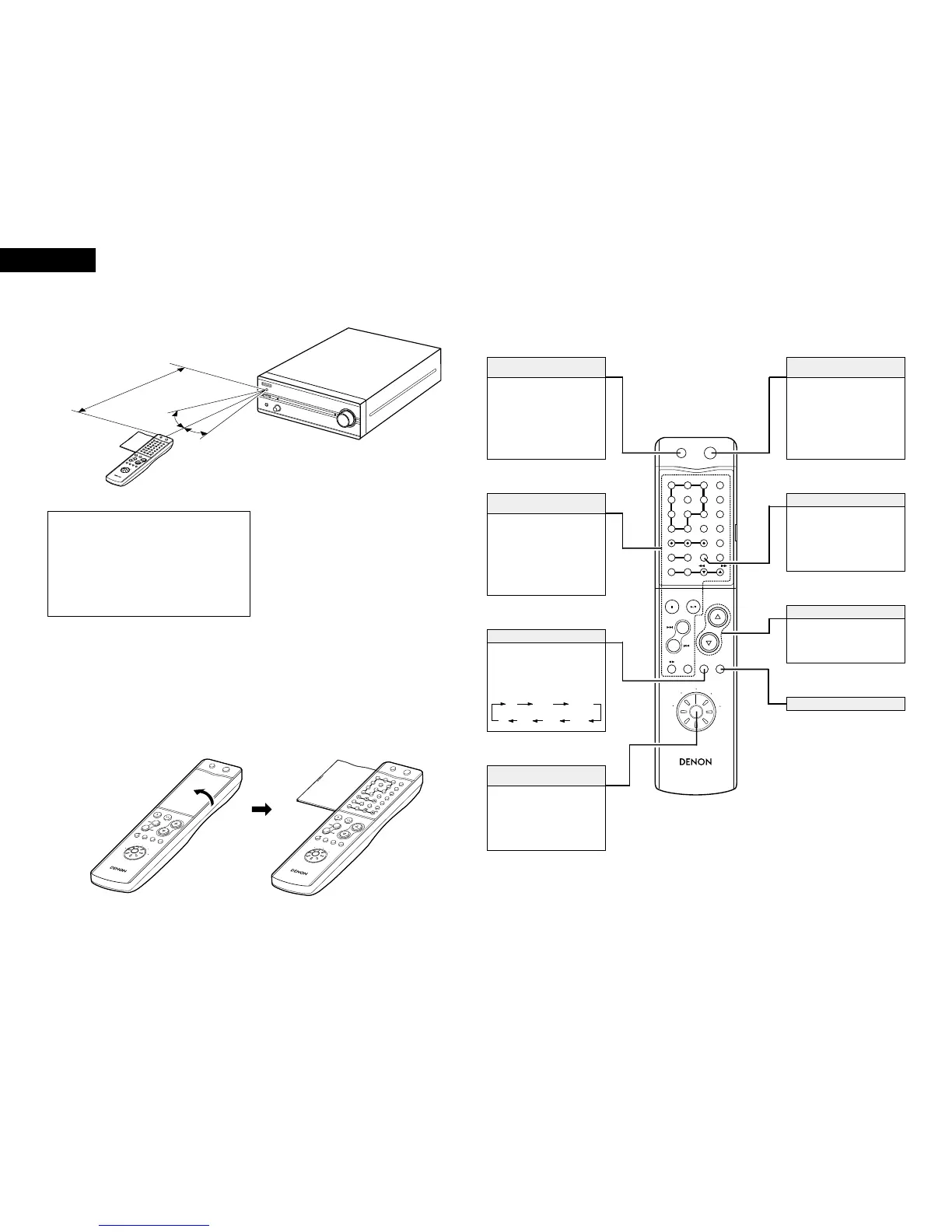 DENON

DENON

DENON

DENON