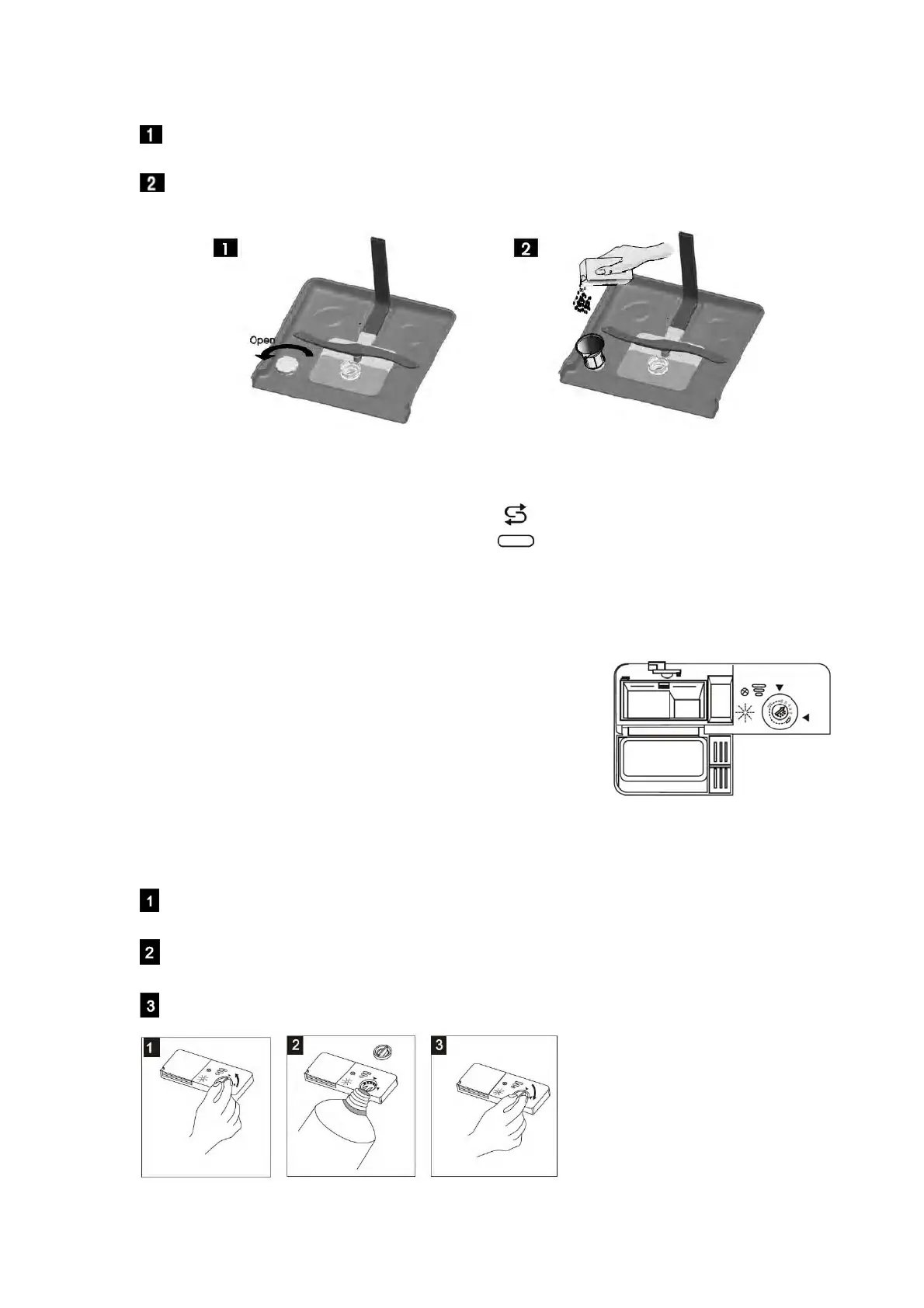 1

2

1

2

Open

1

2

3

1

2

3