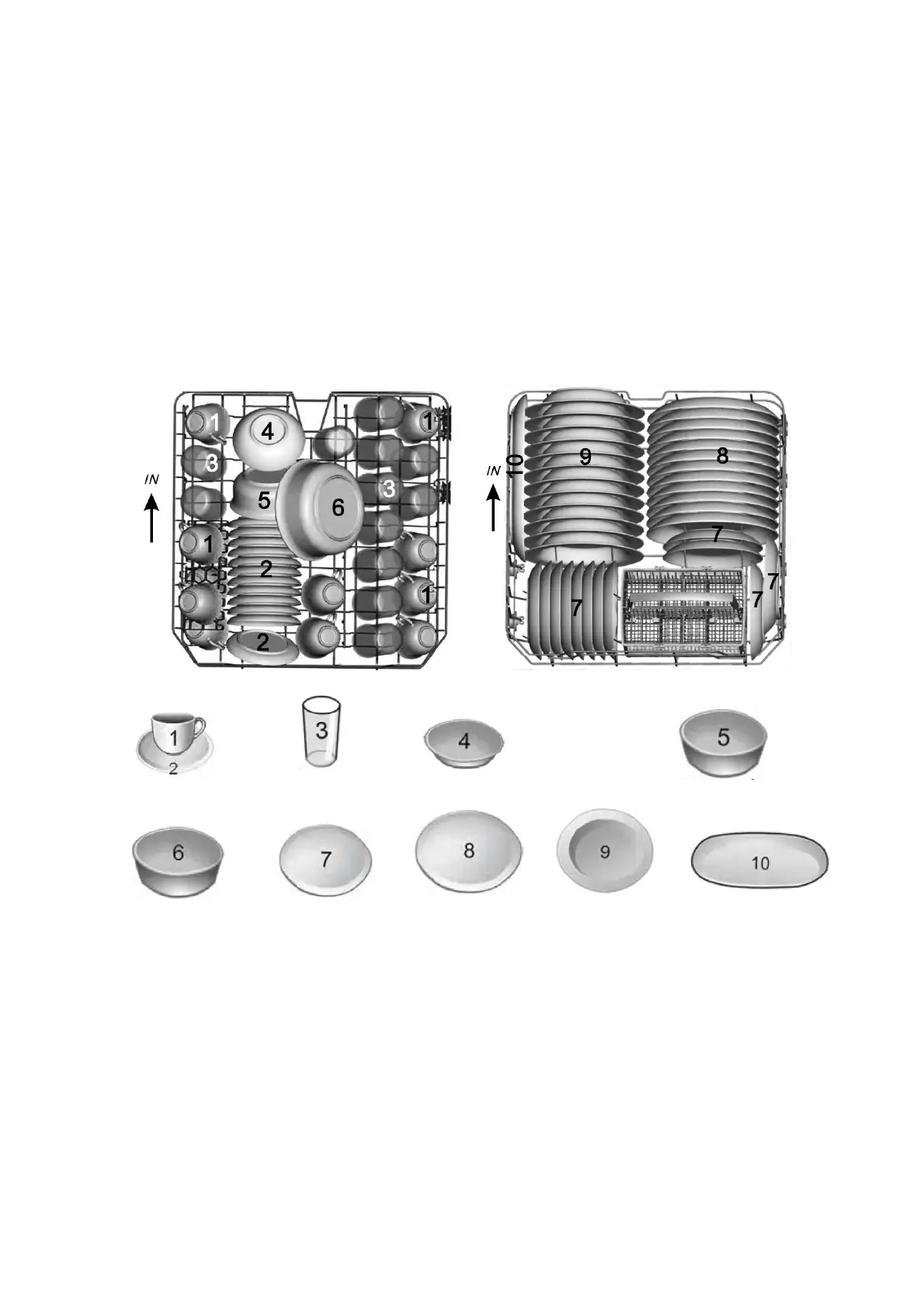 IN

1 4 1

3

5 6 3

1

2

1

2

IN

10 9 8

7

7

7 7

1
2

3

4

5

6

7

8

9

10