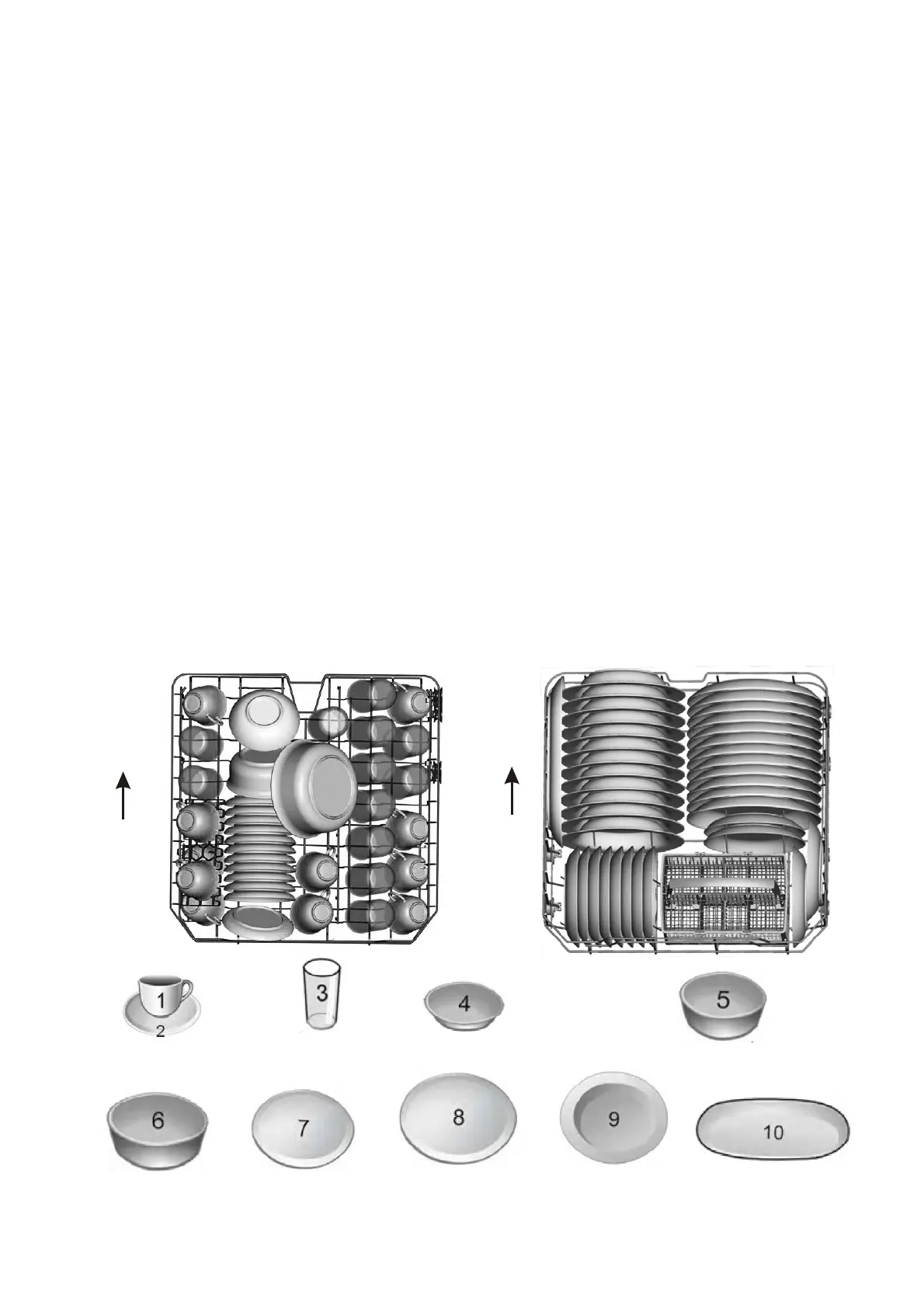 1
2
3
4
5
6
7
8
9
10