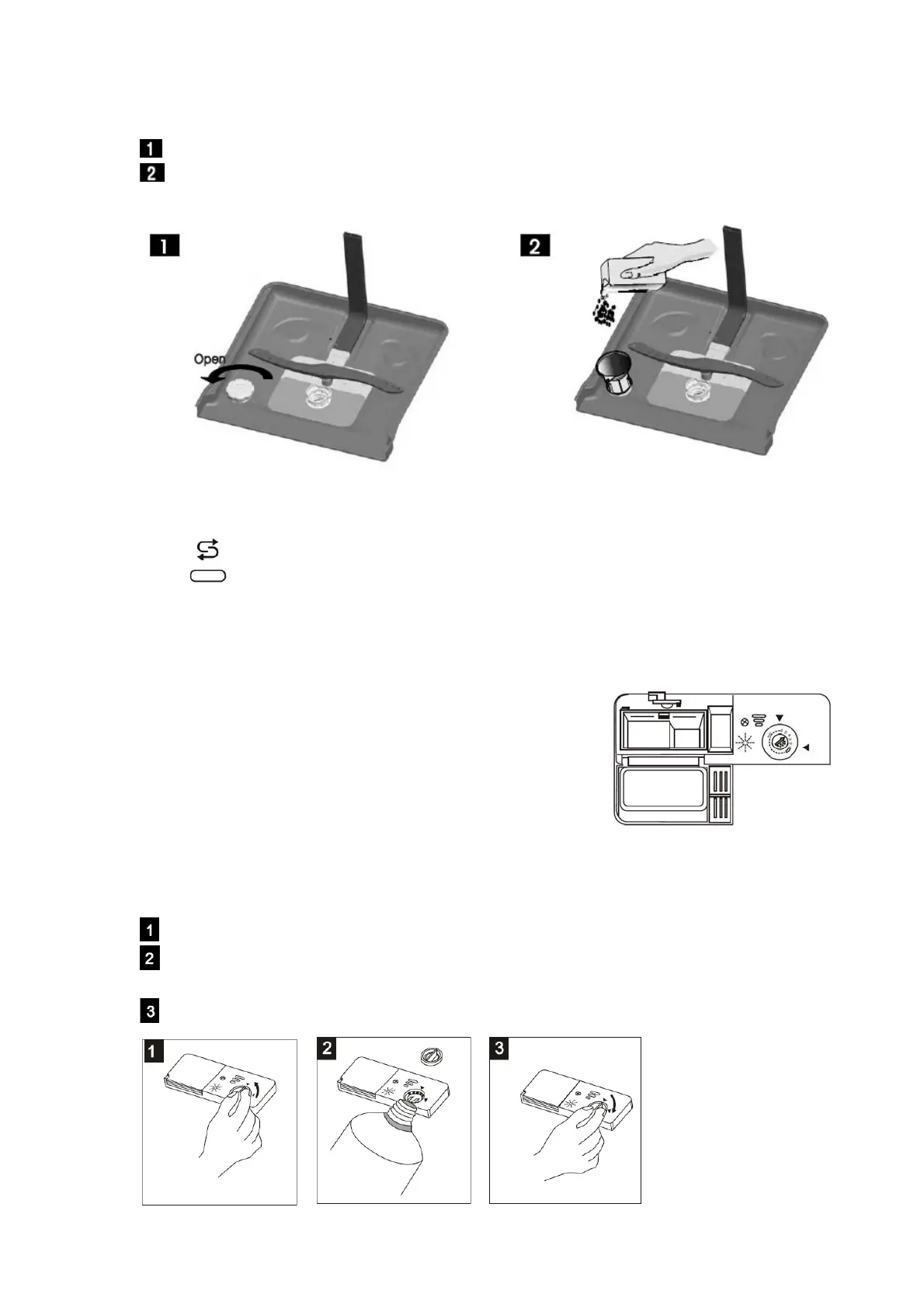 1
2

1

Open

2

1
2

3

1

2

3