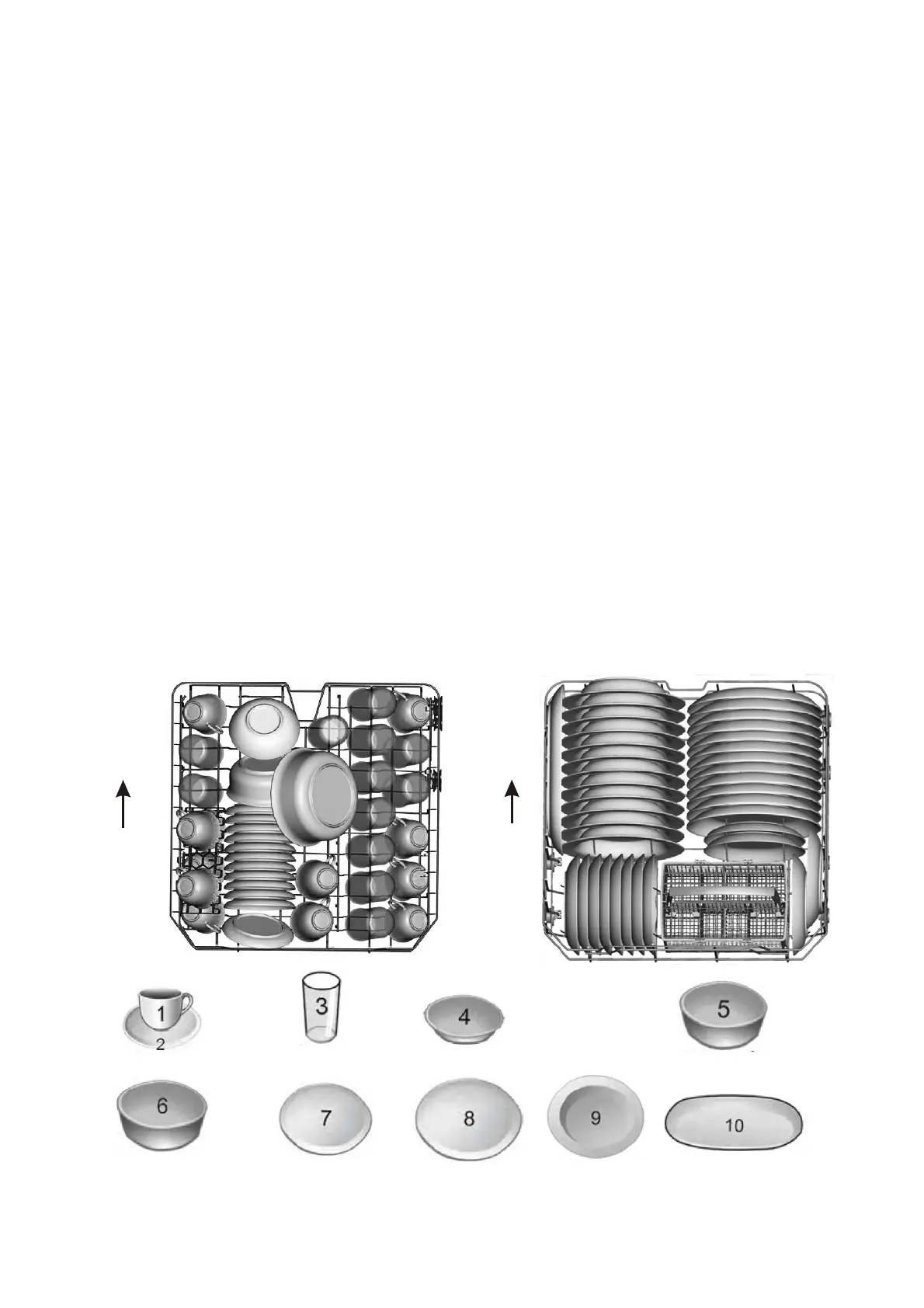 1
2
3
4
5
6
7
8
9
10