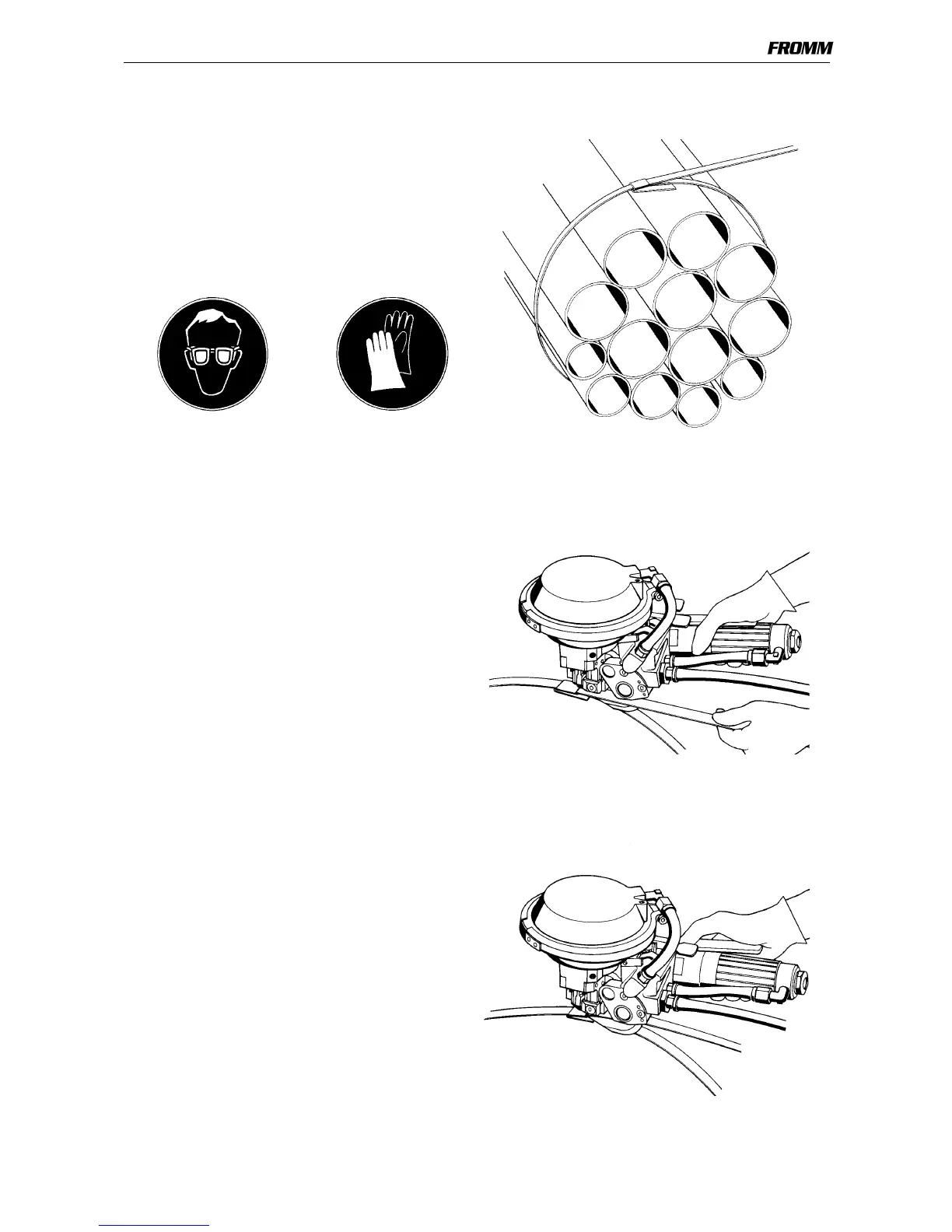 FROMM