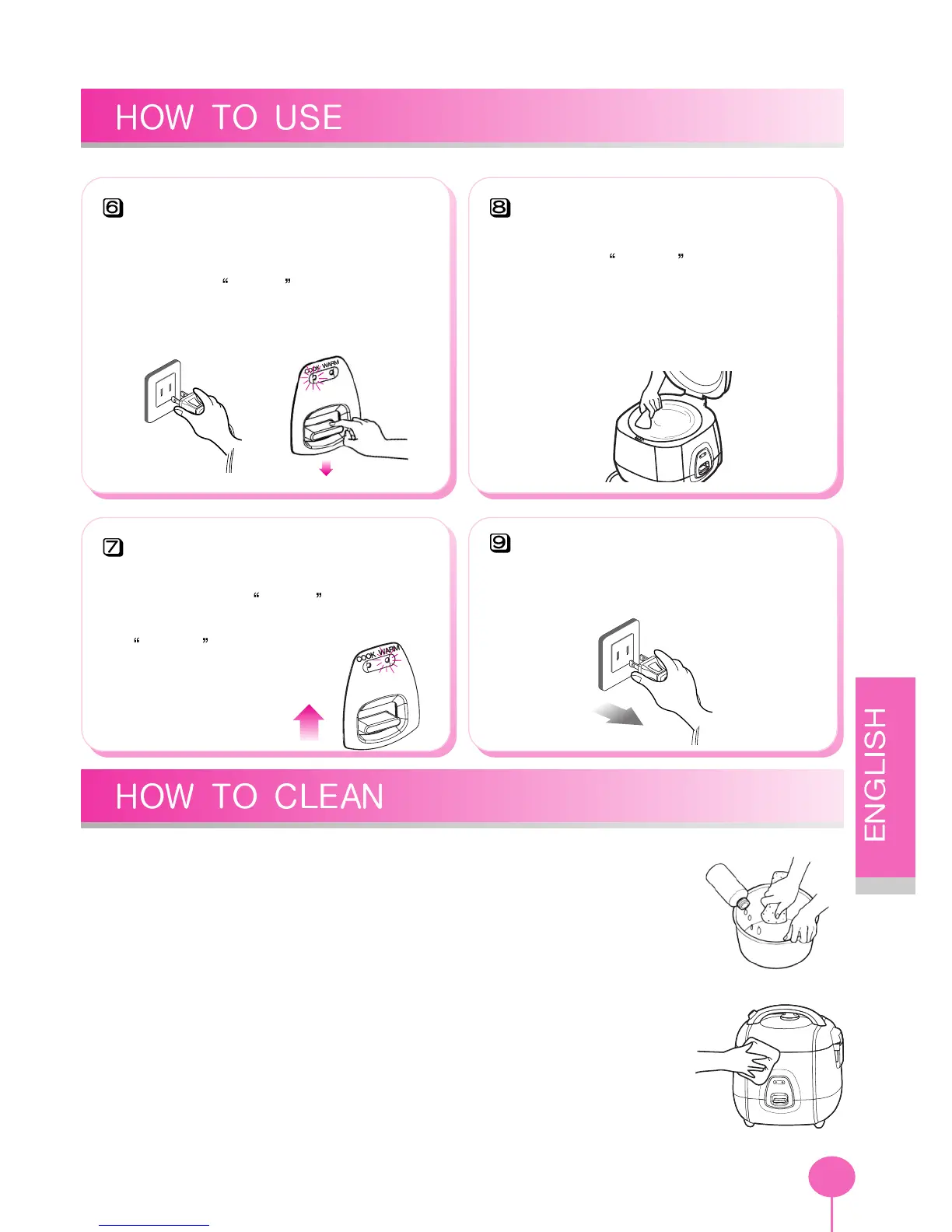 HOW TO USE

6

“ ”

COOK WARM

8

“ ”

7

“ ”

“ ”

COOK WARM

9

HOW TO CLEAN

ENGLISH