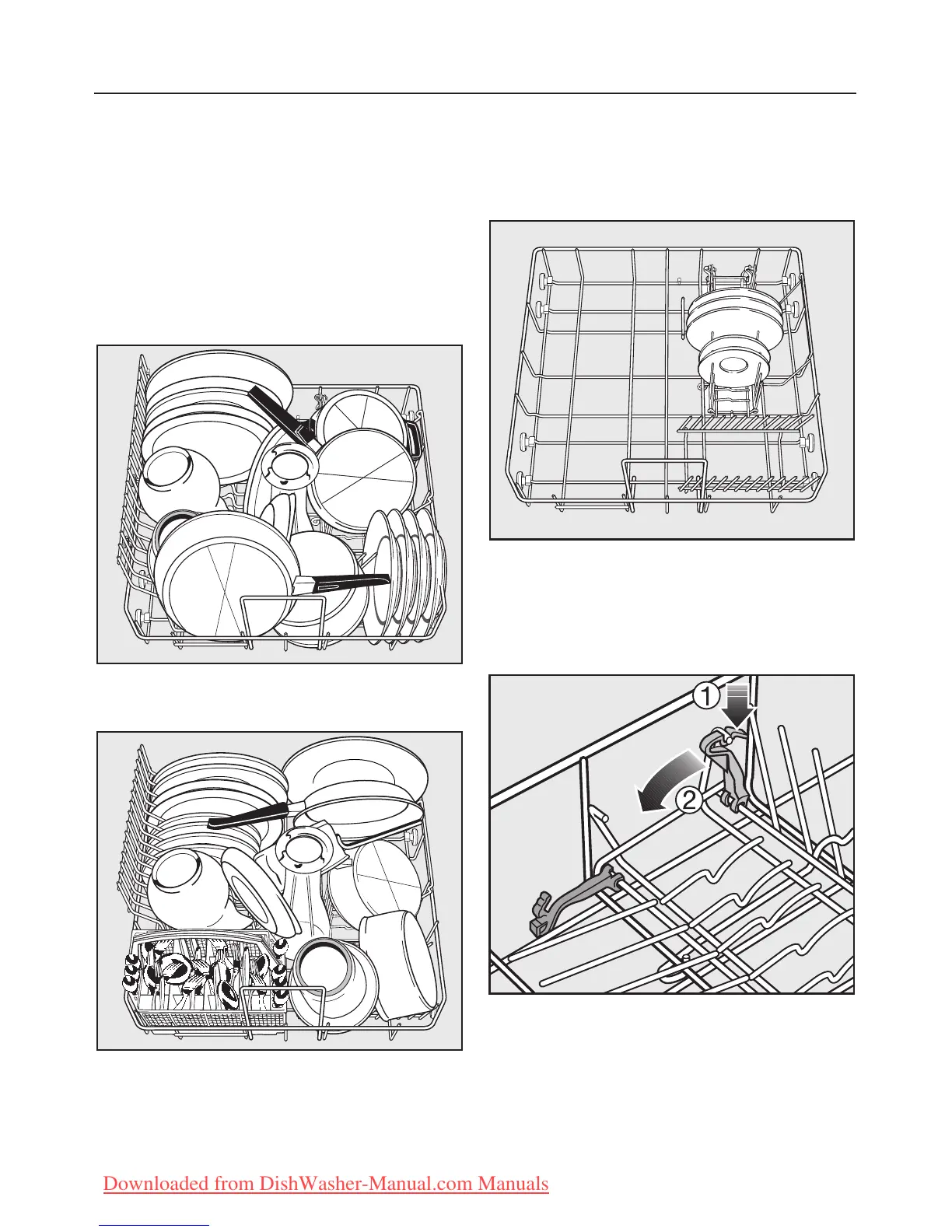 1

2

Downloaded from DishWasher-Manual.com Manuals