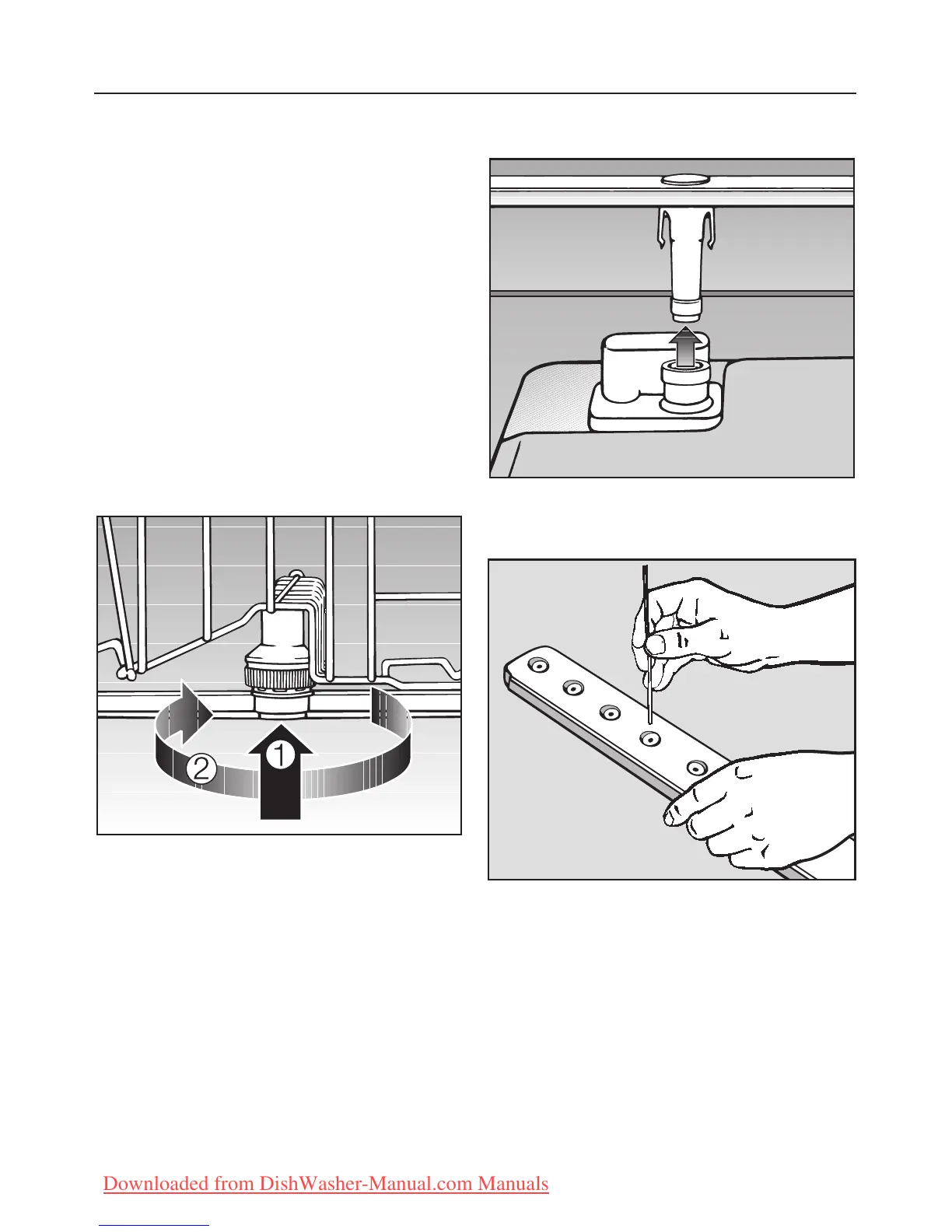 2

1

Downloaded from DishWasher-Manual.com Manuals