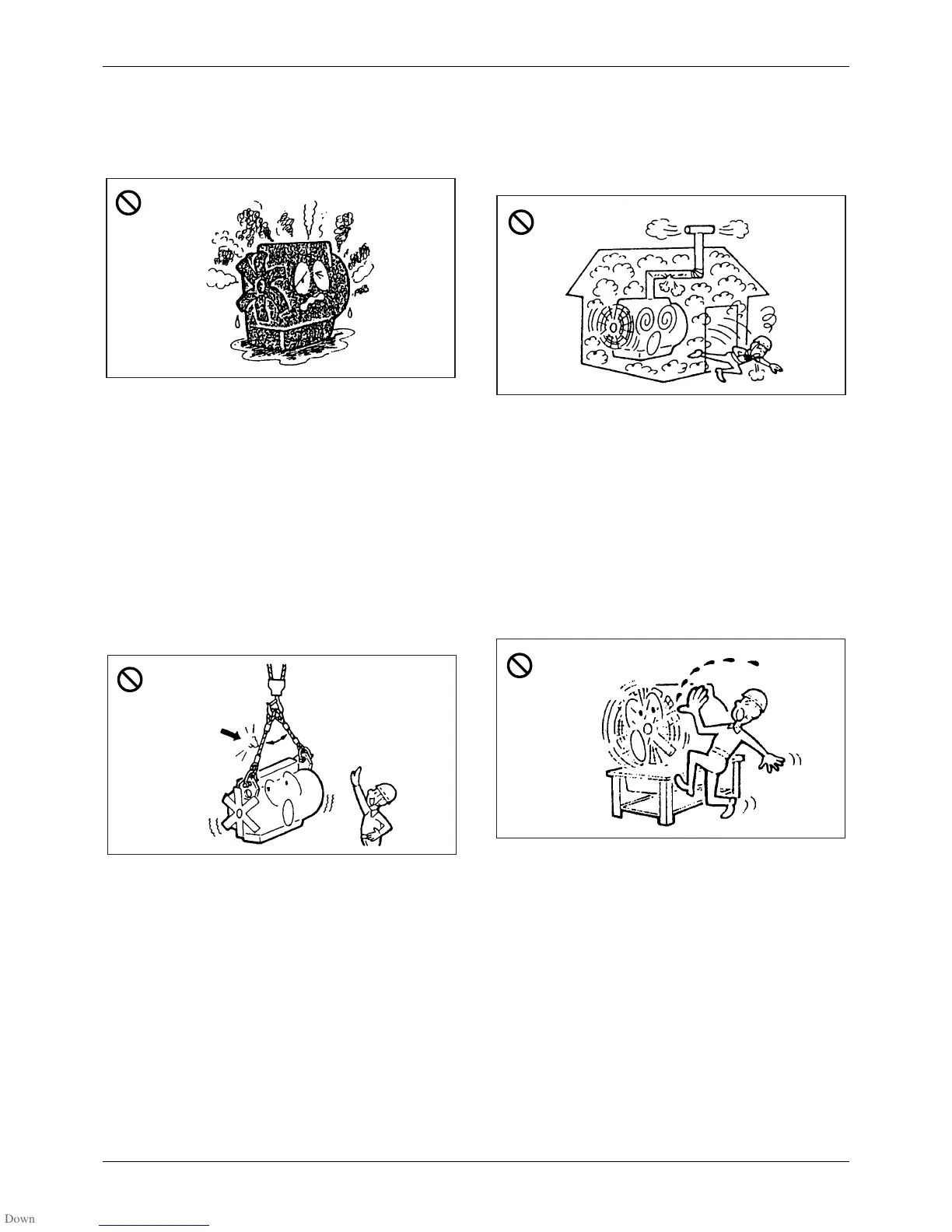 Down