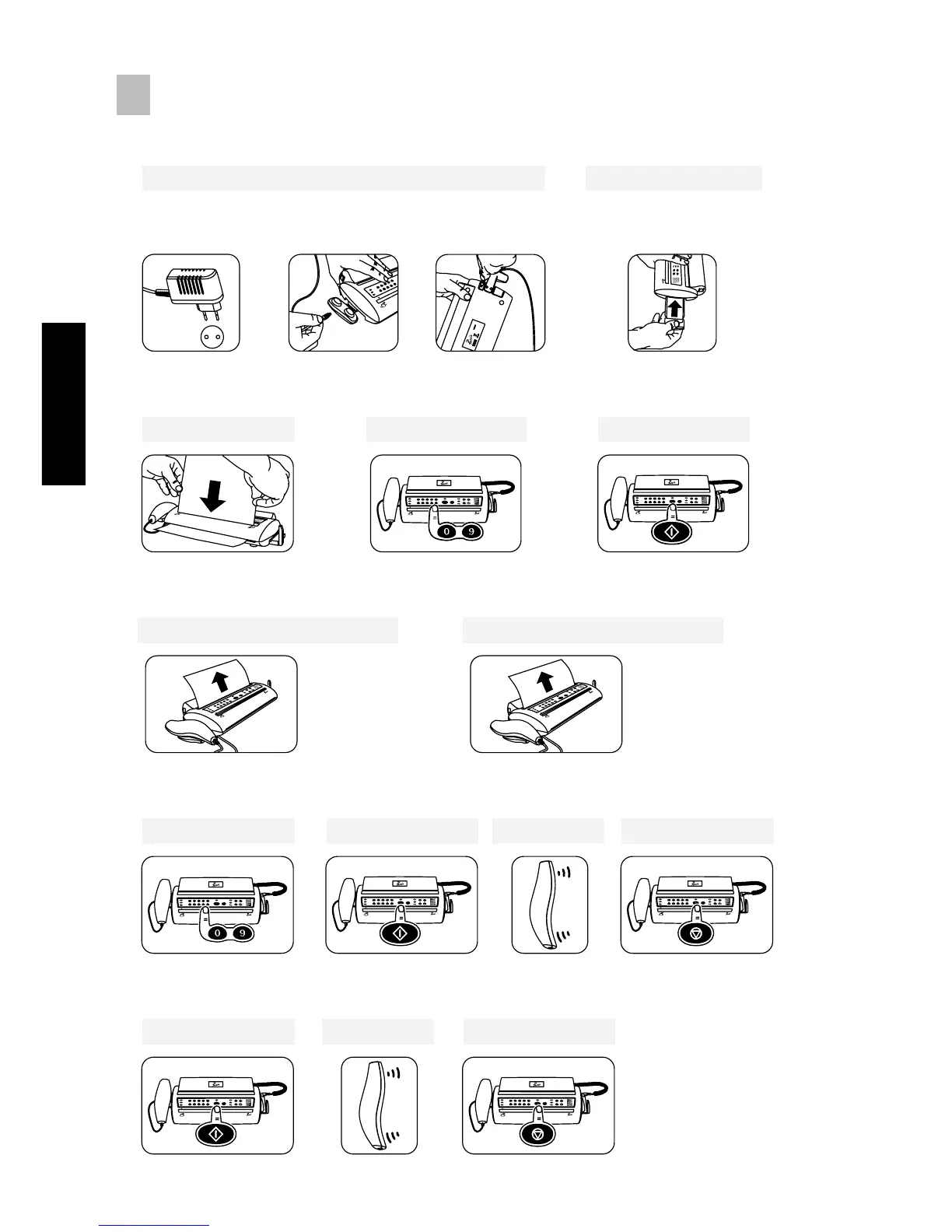 0 9

0 9