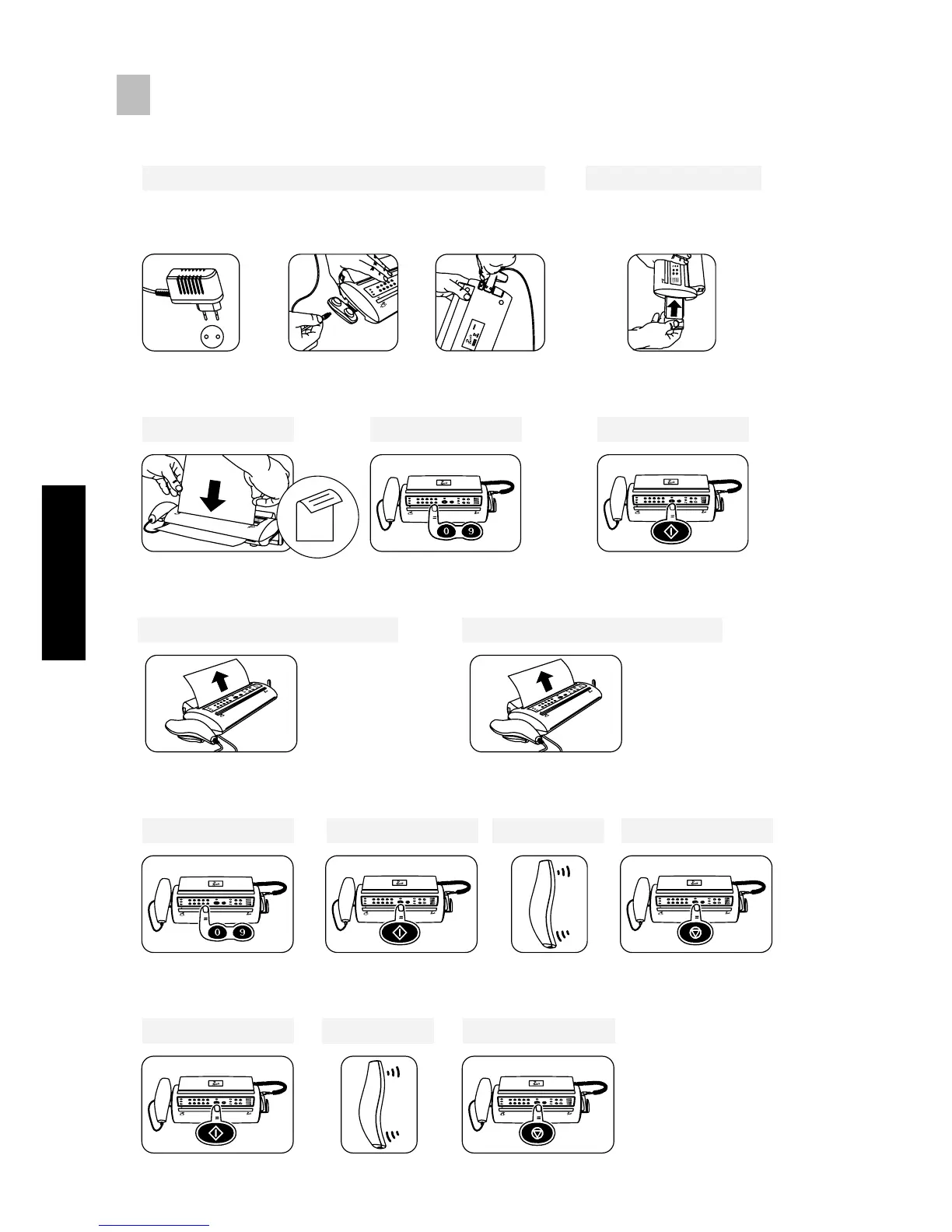 0 9

0 9