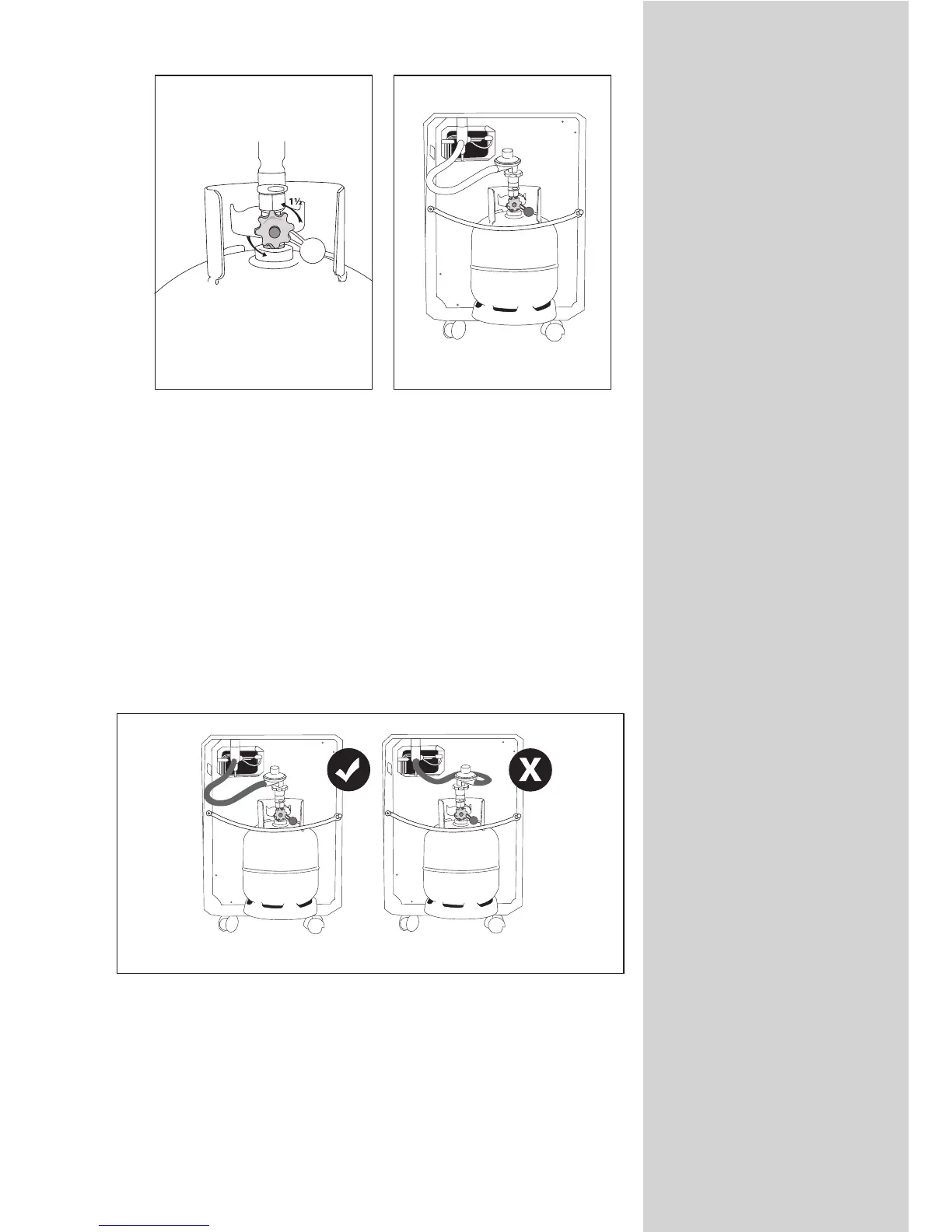 1½

X