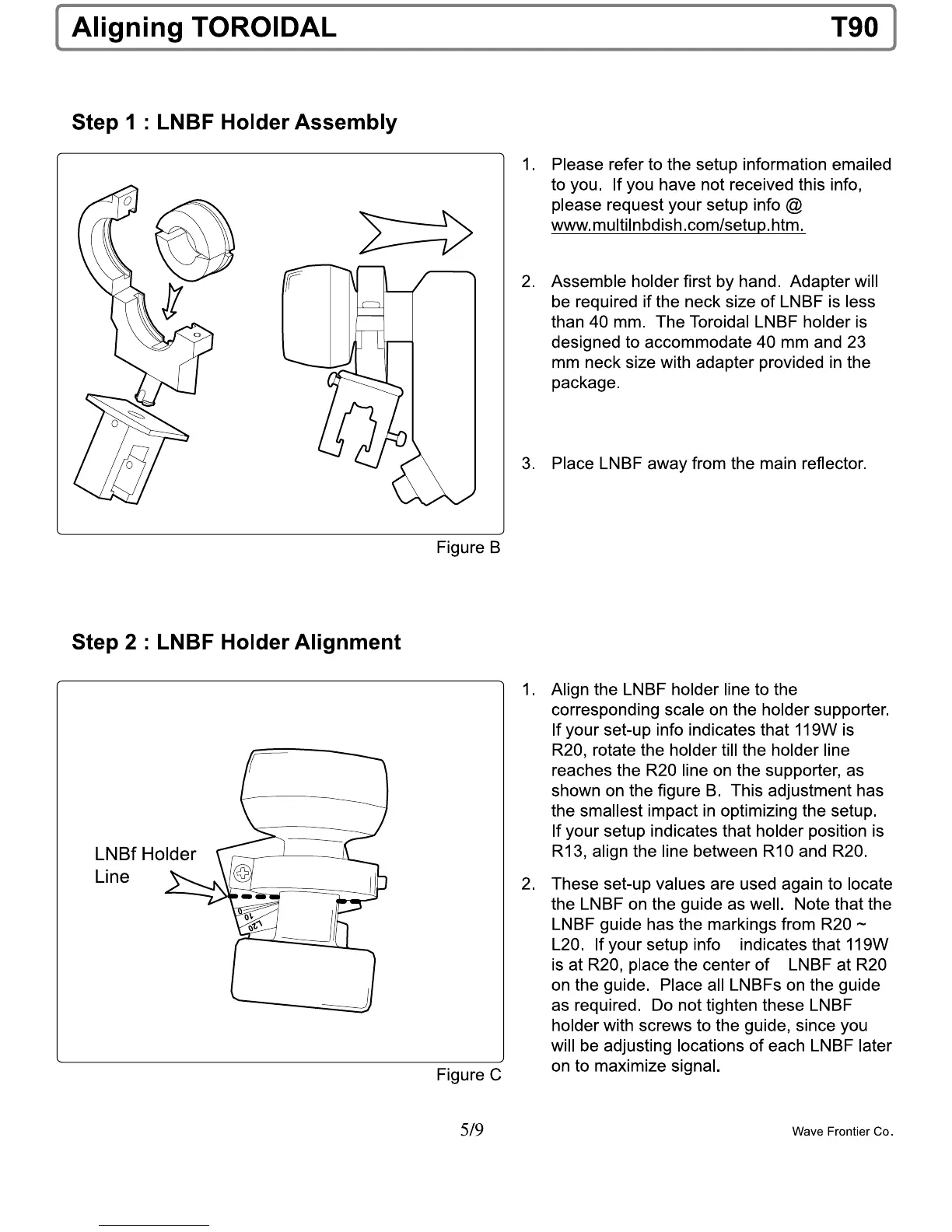 Aligning TOROIDAL T90

Step 1 : LNBF Holder Assembly

Figure B

1. Please refer to the setup information emailed to you. If you have not received this info, please request your setup info @ www.multilnbdish.com/setup.htm.

2. Assemble holder first by hand. Adapter will be required if the neck size of LNBF is less than 40 mm. The Toroidal LNBF holder is designed to accommodate 40 mm and 23 mm neck size with adapter provided in the package.

3. Place LNBF away from the main reflector.

Step 2 : LNBF Holder Alignment

LNBf Holder Line

0
10
L20

Figure C

1. Align the LNBF holder line to the corresponding scale on the holder supporter. If your set-up info indicates that 119W is R20, rotate the holder till the holder line reaches the R20 line on the supporter, as shown on the figure B. This adjustment has the smallest impact in optimizing the setup. If your setup indicates that holder position is R13, align the line between R10 and R20.

2. These set-up values are used again to locate the LNBF on the guide as well. Note that the LNBF guide has the markings from R20 ~ L20. If your setup info indicates that 119W is at R20, place the center of LNBF at R20 on the guide. Place all LNBFs on the guide as required. Do not tighten these LNBF holder with screws to the guide, since you will be adjusting locations of each LNBF later on to maximize signal.

5/9

Wave Frontier Co.