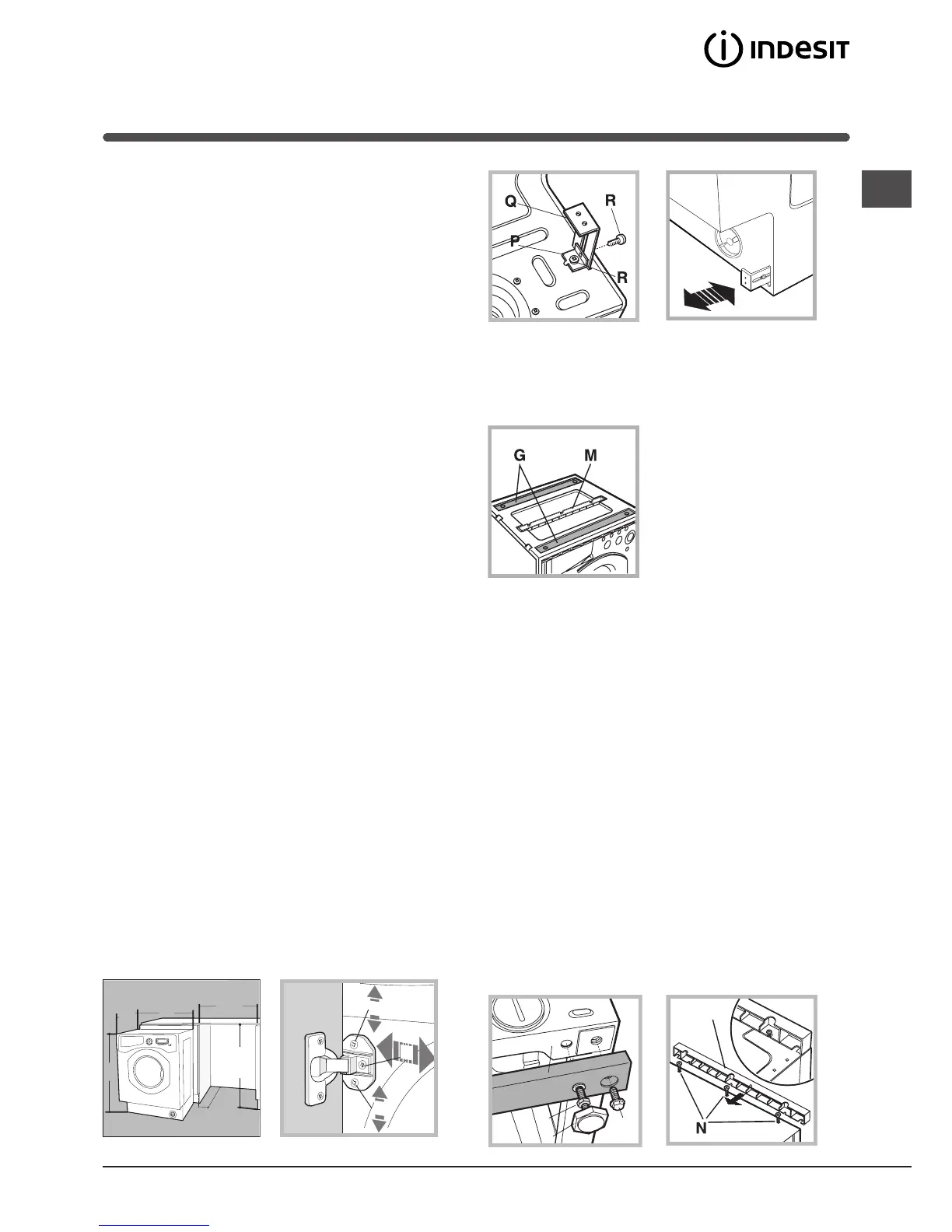 INDESIT

Q
R
P
R

G
M

N