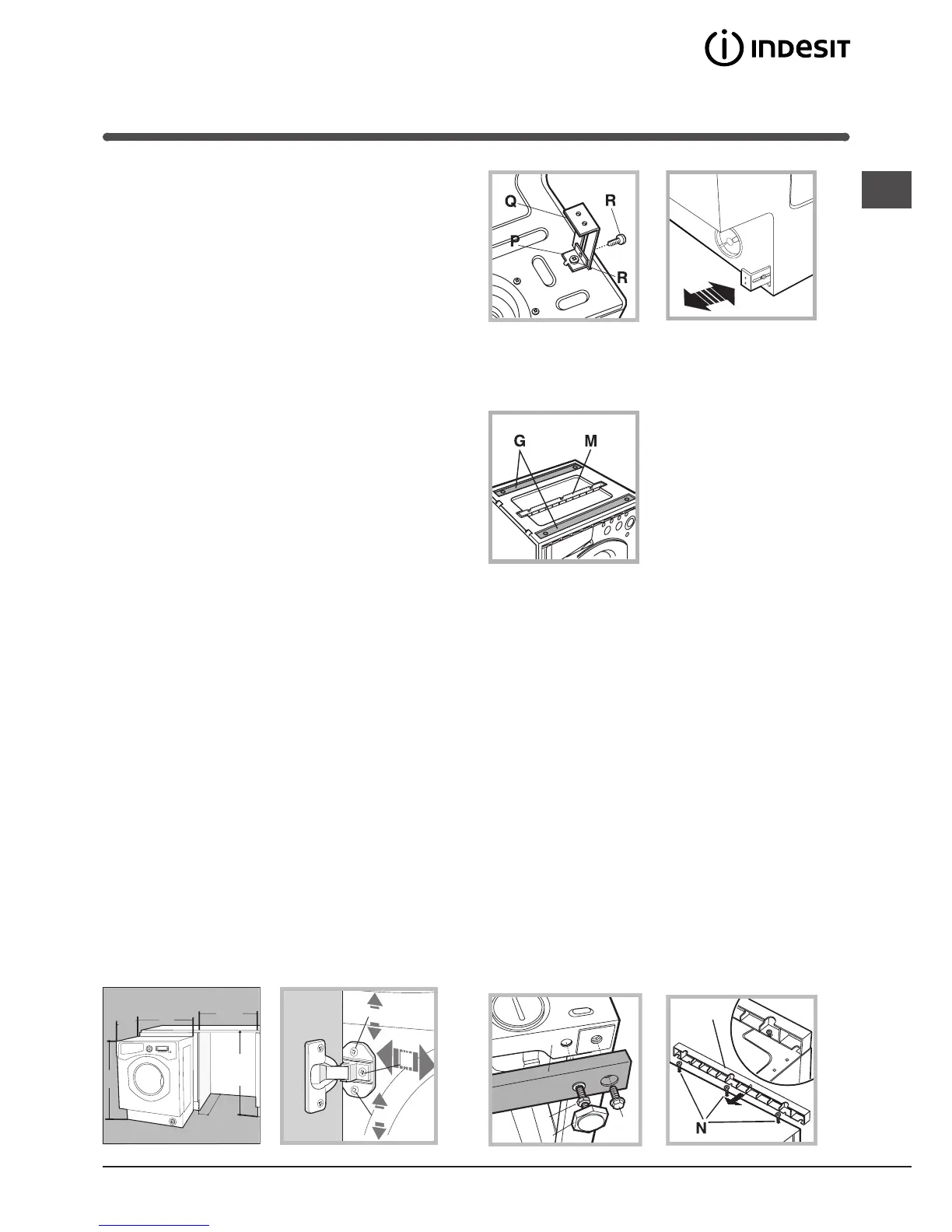 INDESIT

Q
R
P
R

G
M

N