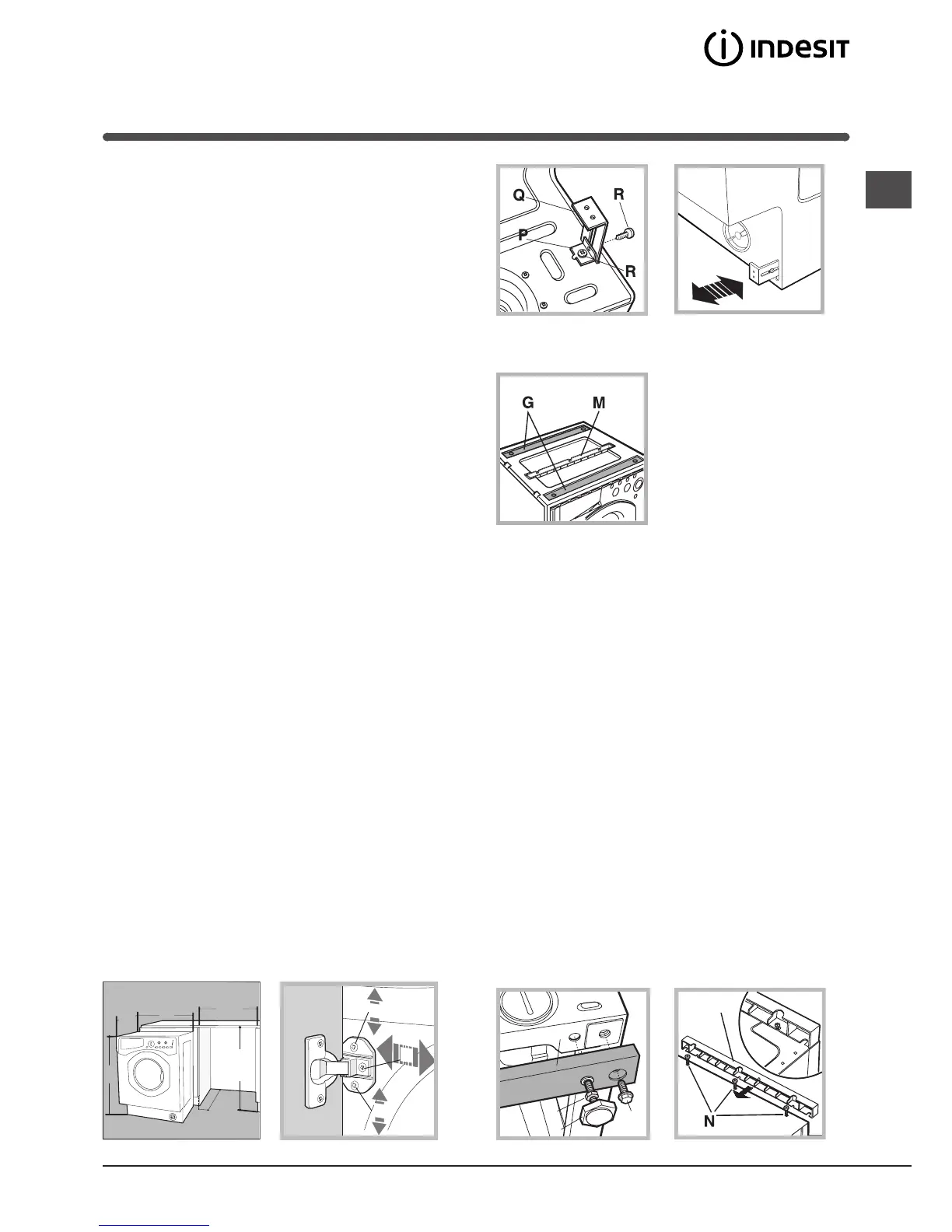 INDESIT

Q
R
P
R

G
M

N