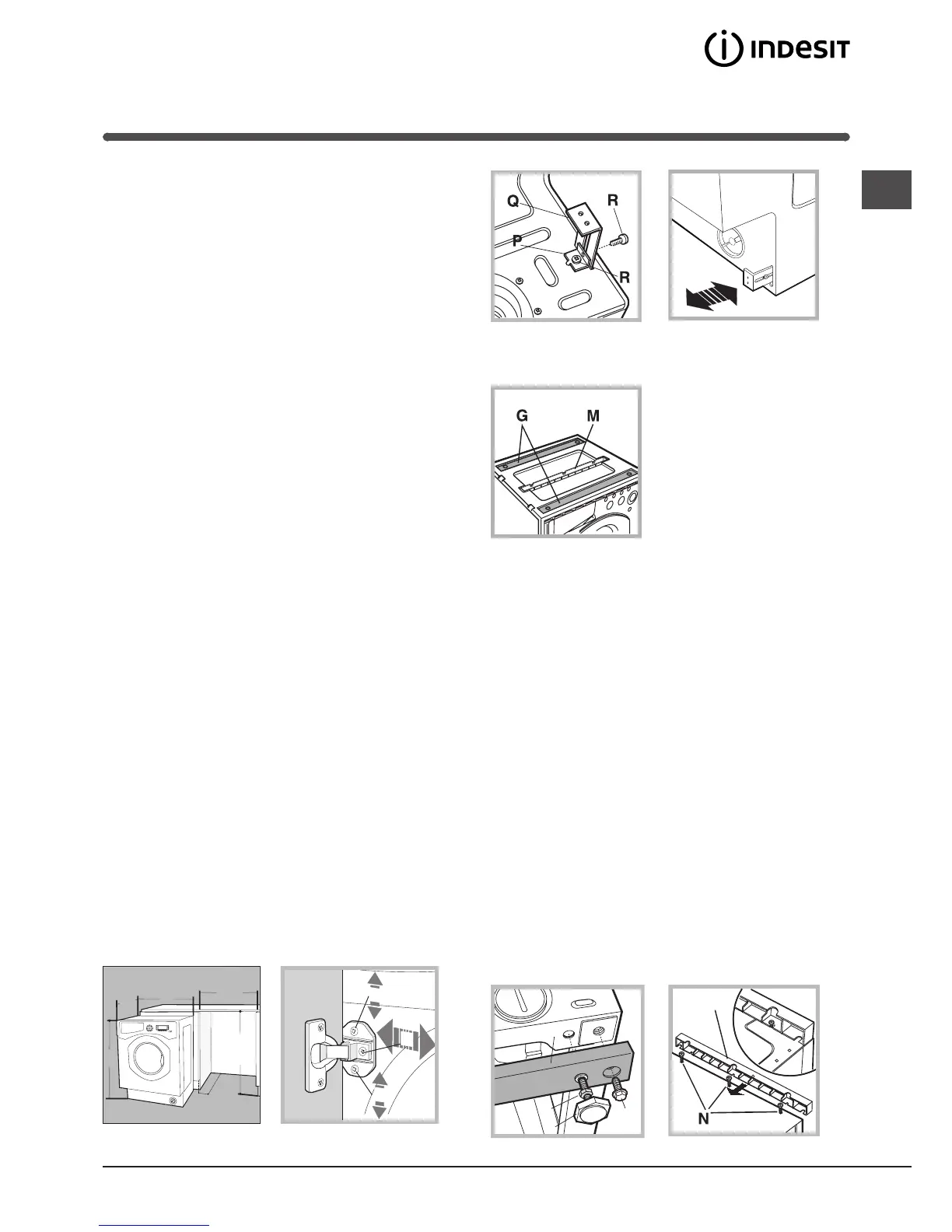 INDESIT

Q
R
P
R

G
M

N