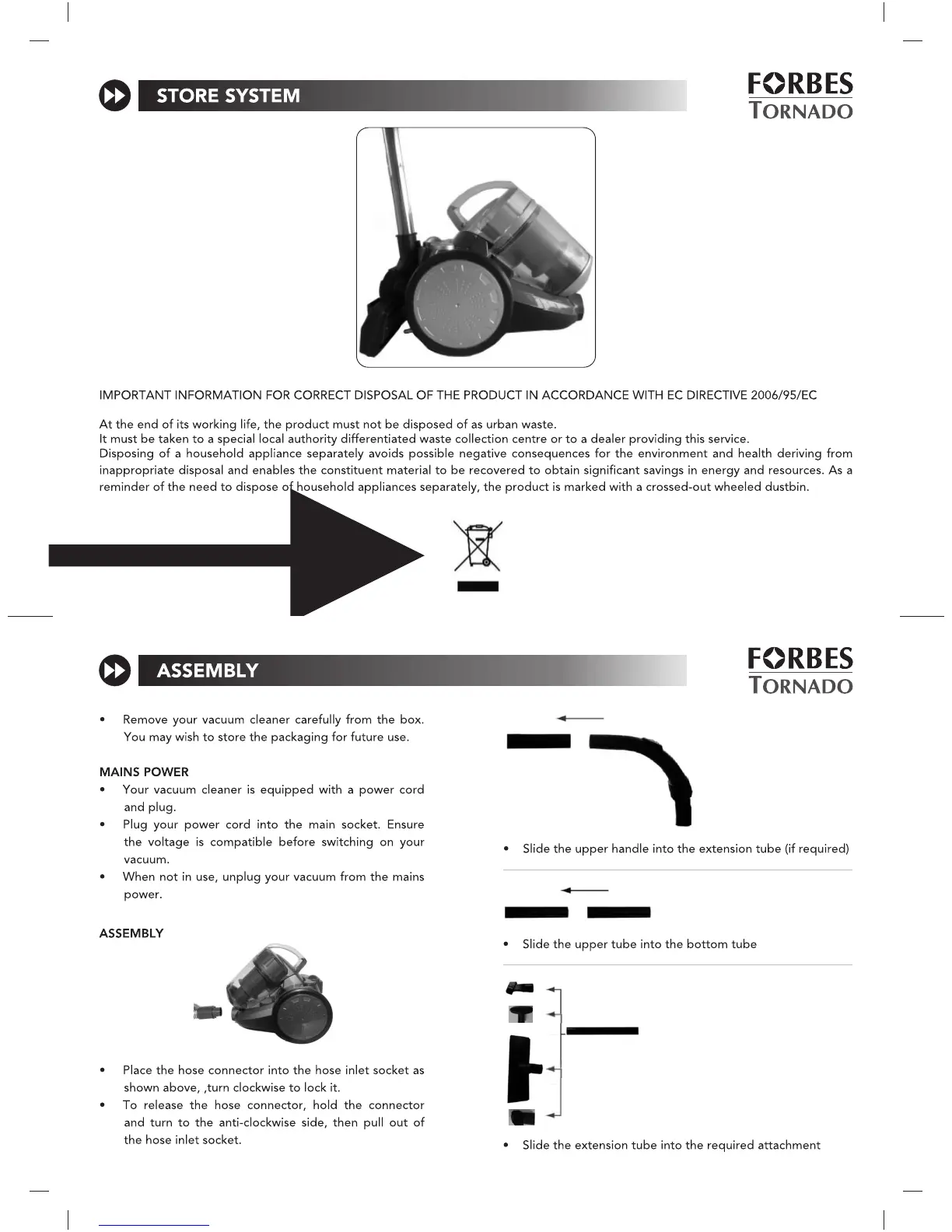 STORE SYSTEM

FORBES
TORNADO

IMPORTANT INFORMATION FOR CORRECT DISPOSAL OF THE PRODUCT IN ACCORDANCE WITH EC DIRECTIVE 2006/95/EC

At the end of its working life, the product must not be disposed of as urban waste.
It must be taken to a special local authority differentiated waste collection centre or to a dealer providing this service.
Disposing of a household appliance separately avoids possible negative consequences for the environment and health deriving from inappropriate disposal and enables the constituent material to be recovered to obtain significant savings in energy and resources. As a reminder of the need to dispose of household appliances separately, the product is marked with a crossed-out wheeled dustbin.

ASSEMBLY

FORBES
TORNADO

• Remove your vacuum cleaner carefully from the box. You may wish to store the packaging for future use.

MAINS POWER
• Your vacuum cleaner is equipped with a power cord and plug.
• Plug your power cord into the main socket. Ensure the voltage is compatible before switching on your vacuum.
• When not in use, unplug your vacuum from the mains power.

ASSEMBLY

• Place the hose connector into the hose inlet socket as shown above, ,turn clockwise to lock it.
• To release the hose connector, hold the connector and turn to the anti-clockwise side, then pull out of the hose inlet socket.

• Slide the upper handle into the extension tube (if required)

• Slide the upper tube into the bottom tube

• Slide the extension tube into the required attachment