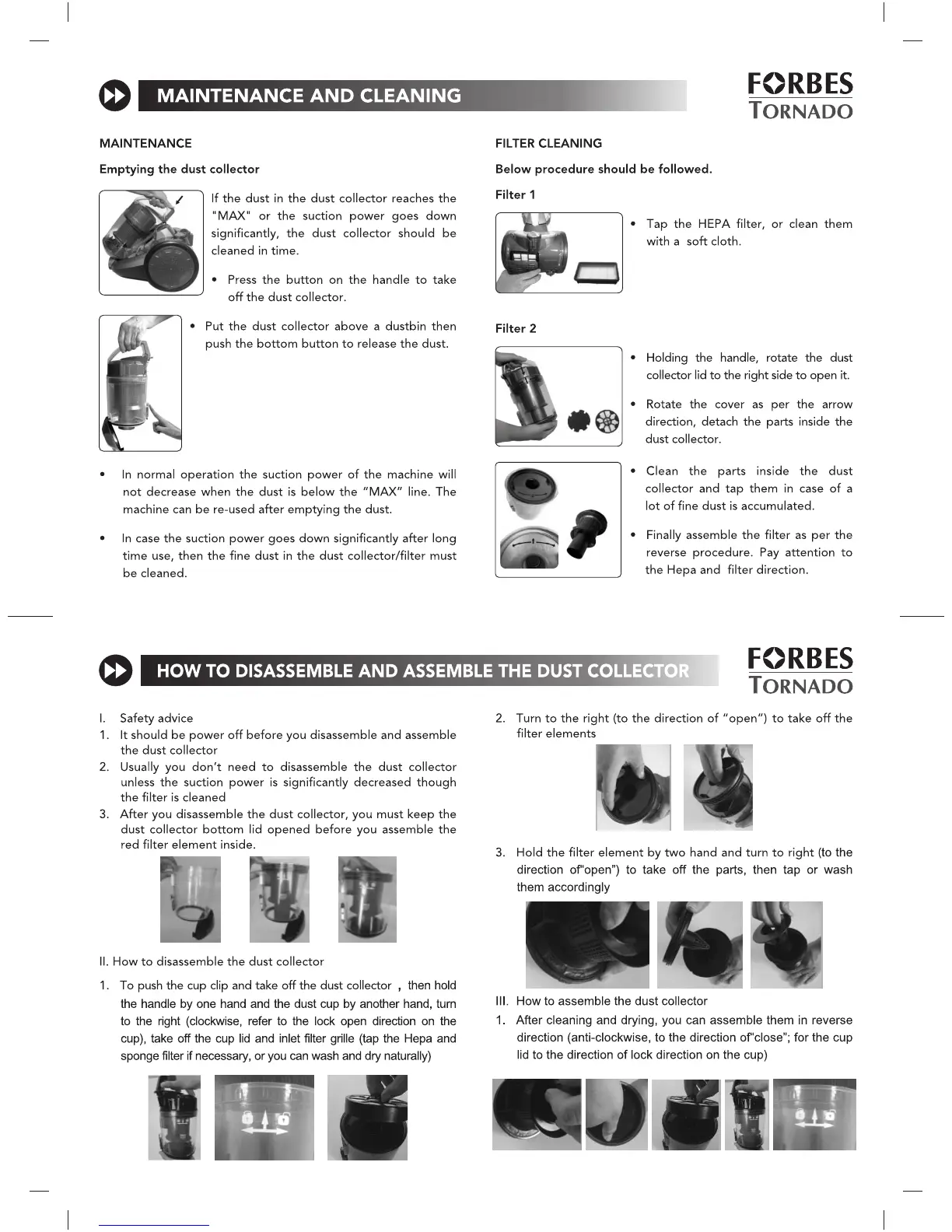 MAINTENANCE AND CLEANING

FORBES
TORNADO

MAINTENANCE

Emptying the dust collector

If the dust in the dust collector reaches the "MAX" or the suction power goes down significantly, the dust collector should be cleaned in time.

• Press the button on the handle to take off the dust collector.

• Put the dust collector above a dustbin then push the bottom button to release the dust.

• In normal operation the suction power of the machine will not decrease when the dust is below the "MAX" line. The machine can be re-used after emptying the dust.

• In case the suction power goes down significantly after long time use, then the fine dust in the dust collector/filter must be cleaned.

FILTER CLEANING

Below procedure should be followed.

Filter 1

• Tap the HEPA filter, or clean them with a soft cloth.

Filter 2

• Holding the handle, rotate the dust collector lid to the right side to open it.

• Rotate the cover as per the arrow direction, detach the parts inside the dust collector.

• Clean the parts inside the dust collector and tap them in case of a lot of fine dust is accumulated.

• Finally assemble the filter as per the reverse procedure. Pay attention to the Hepa and filter direction.

HOW TO DISASSEMBLE AND ASSEMBLE THE DUST COLLECTOR

FORBES
TORNADO

I. Safety advice
1. It should be power off before you disassemble and assemble the dust collector
2. Usually you don't need to disassemble the dust collector unless the suction power is significantly decreased though the filter is cleaned
3. After you disassemble the dust collector, you must keep the dust collector bottom lid opened before you assemble the red filter element inside.

II. How to disassemble the dust collector
1. To push the cup clip and take off the dust collector , then hold the handle by one hand and the dust cup by another hand, turn to the right (clockwise, refer to the lock open direction on the cup), take off the cup lid and inlet filter grille (tap the Hepa and sponge filter if necessary, or you can wash and dry naturally)

2. Turn to the right (to the direction of "open") to take off the filter elements

3. Hold the filter element by two hand and turn to right (to the direction of"open") to take off the parts, then tap or wash them accordingly

III. How to assemble the dust collector
1. After cleaning and drying, you can assemble them in reverse direction (anti-clockwise, to the direction of"close"; for the cup lid to the direction of lock direction on the cup)