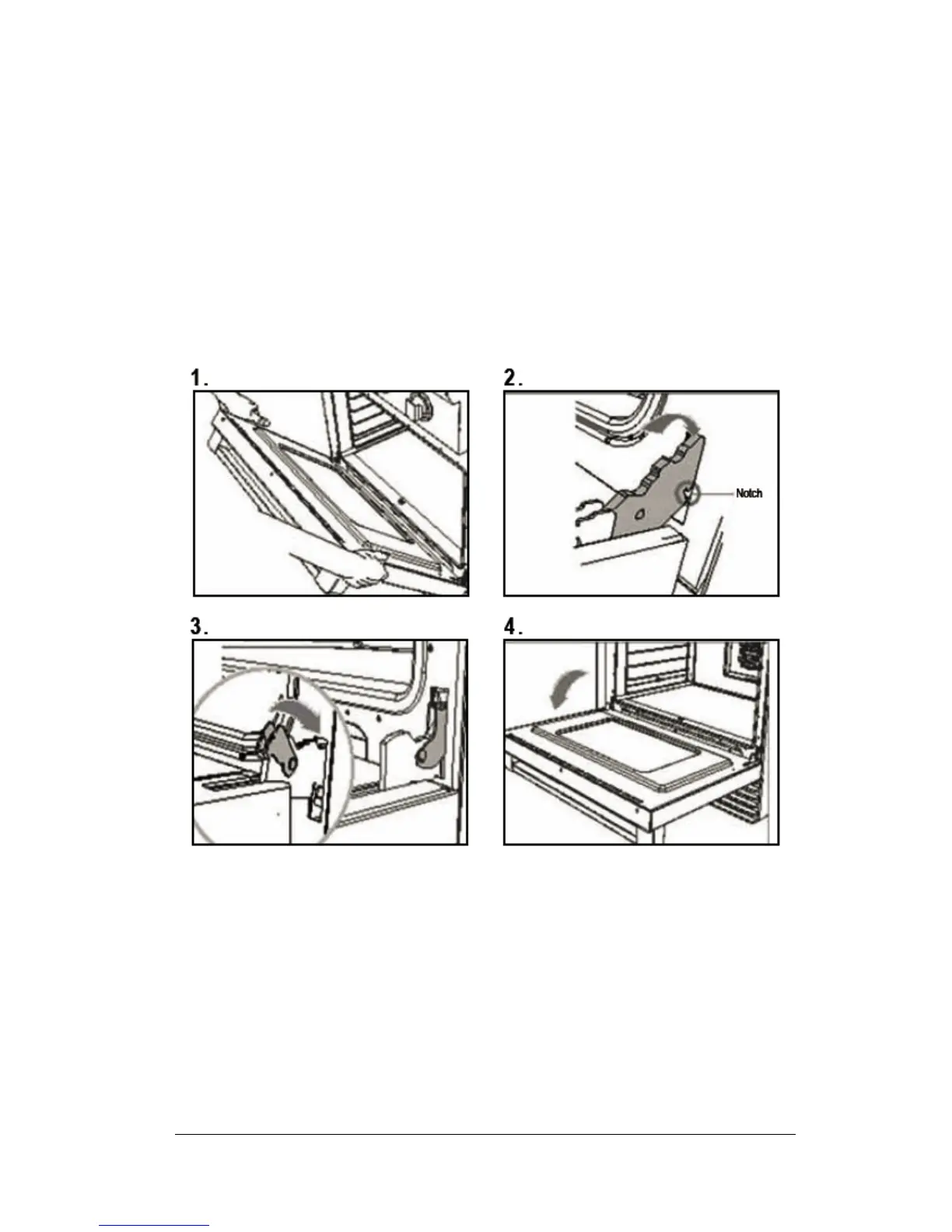 1.

2.

Notch

3.

4.