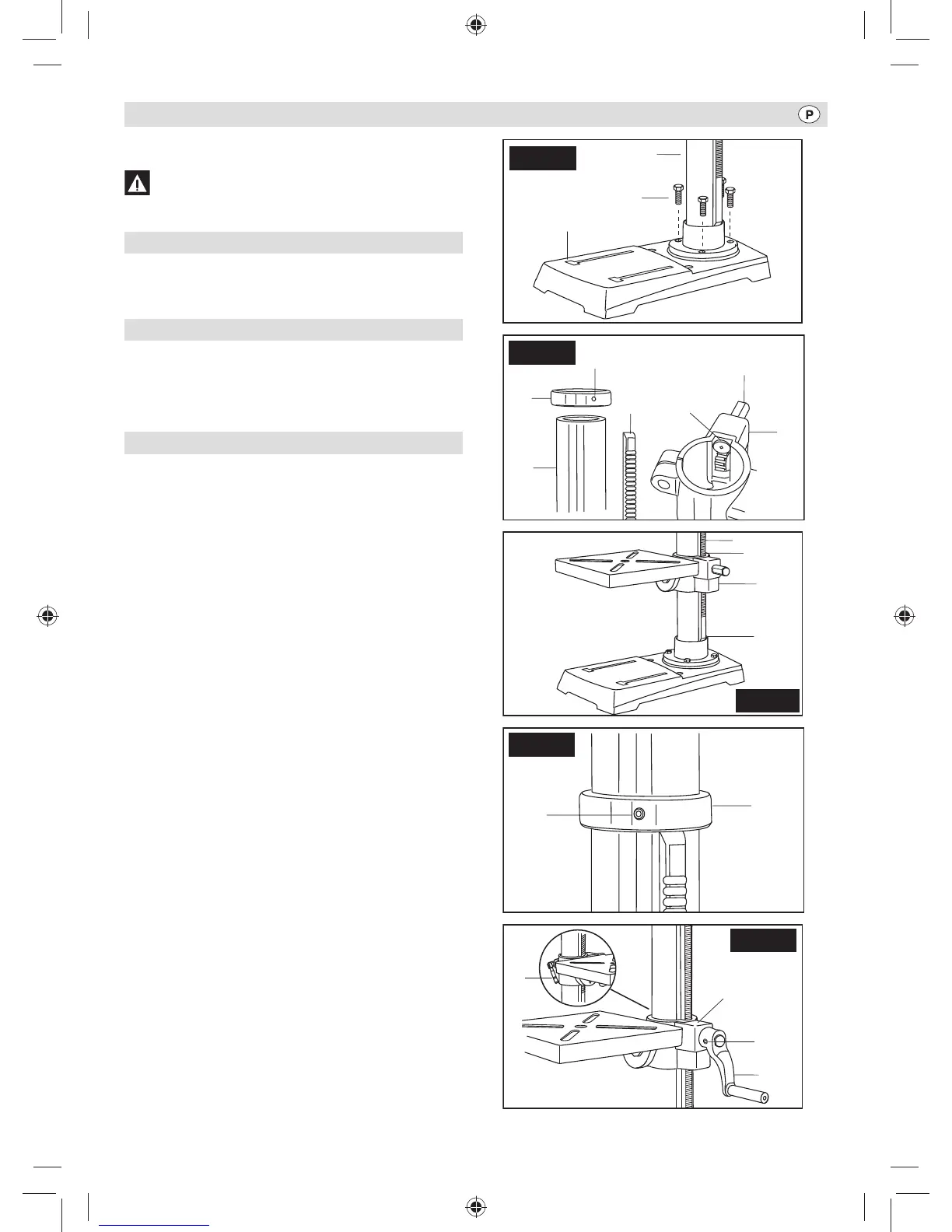 P