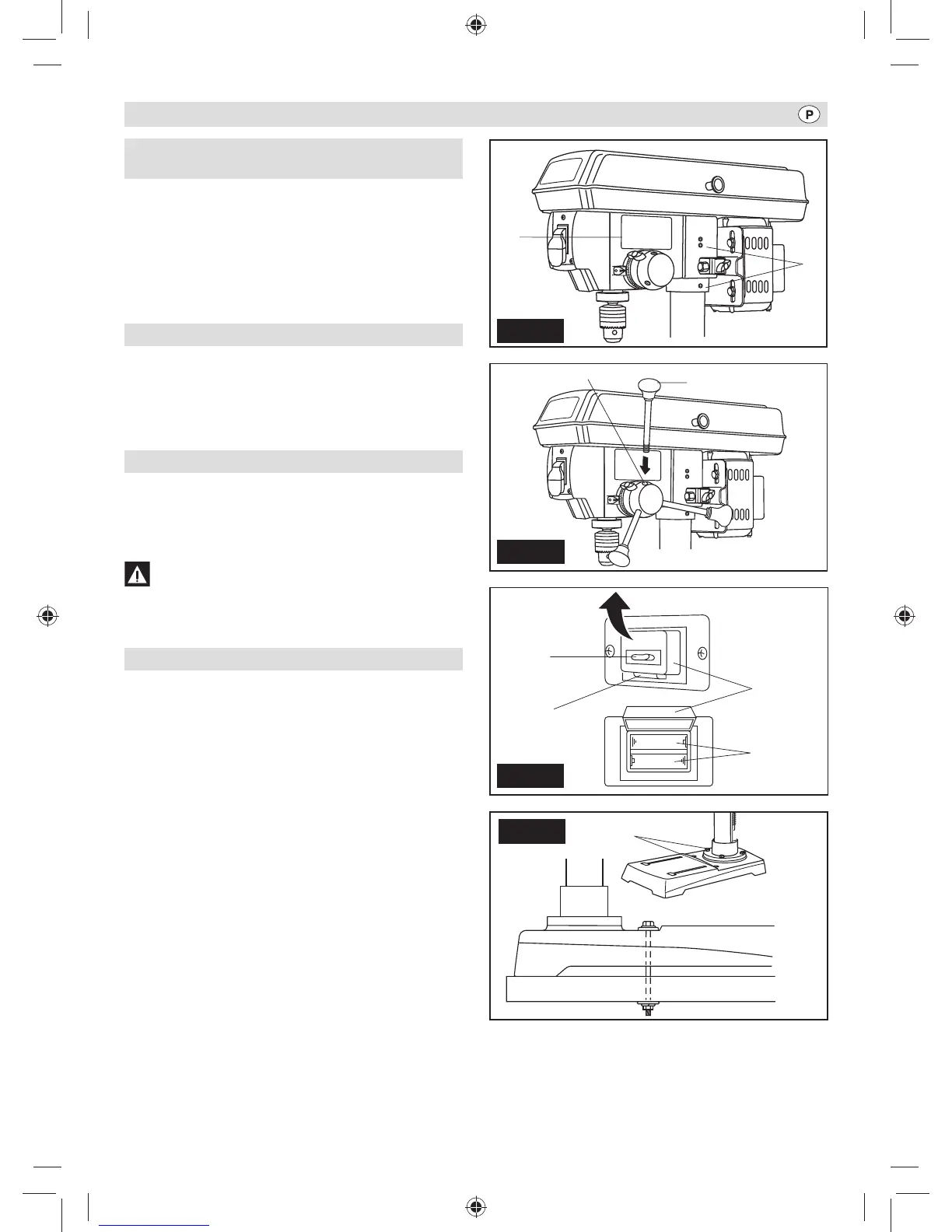 P