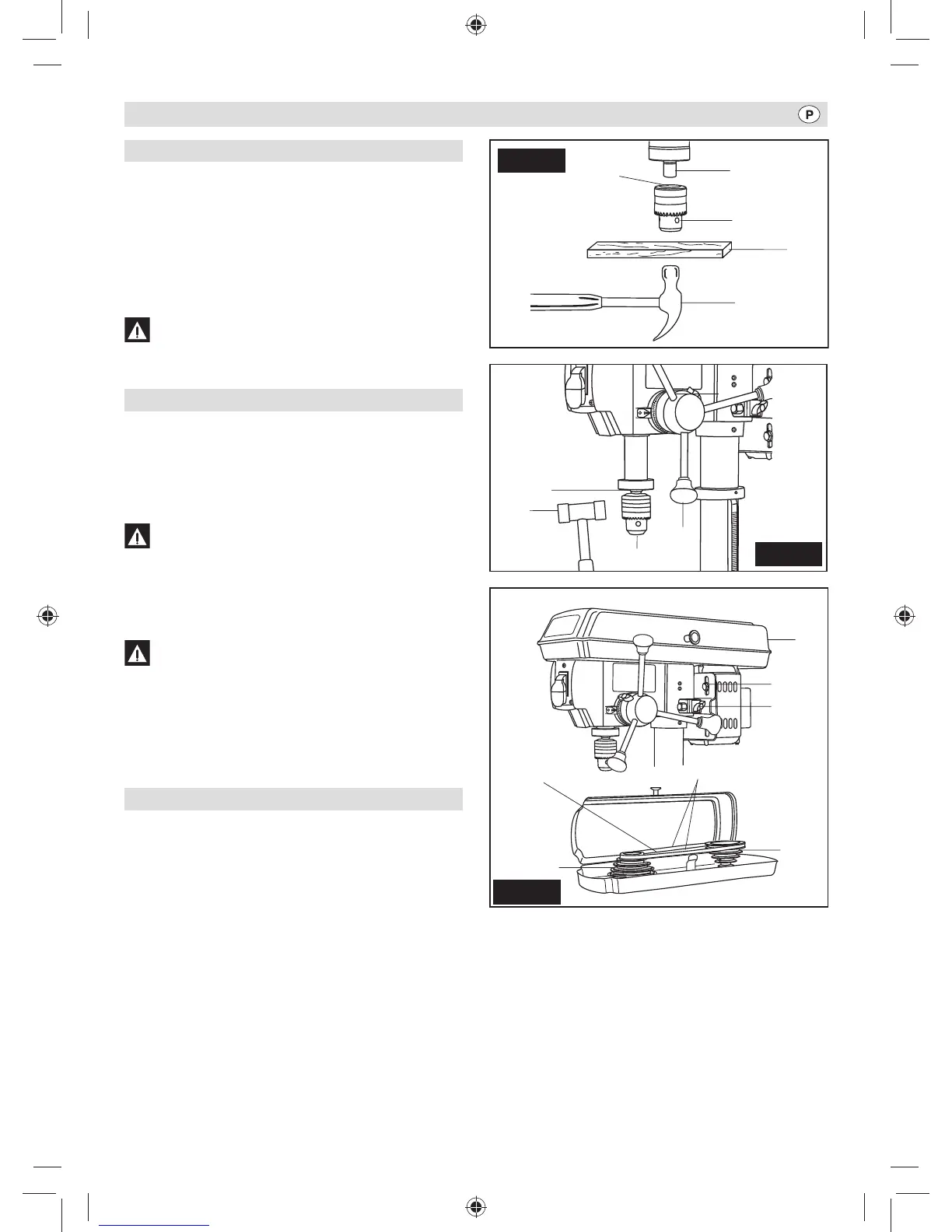 P