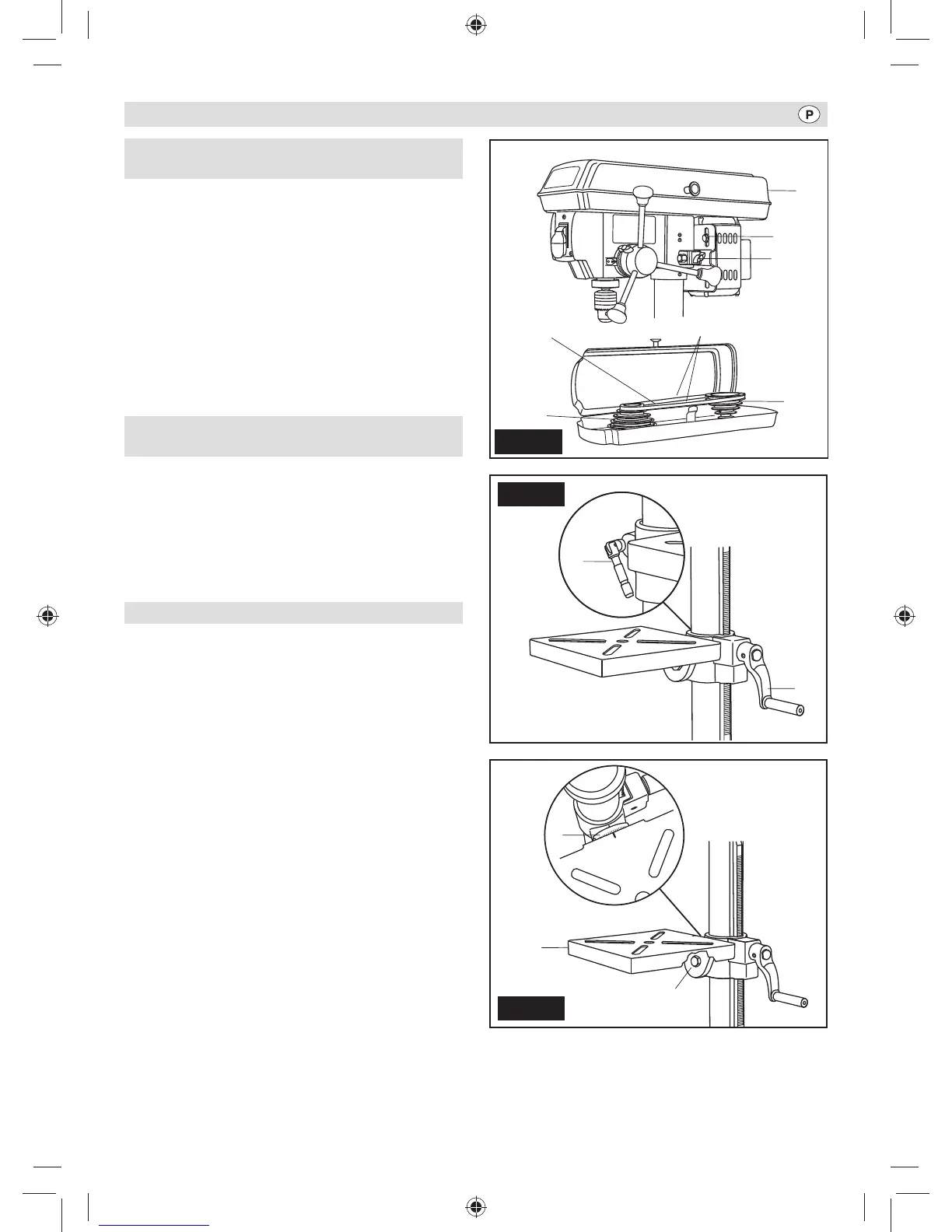 P