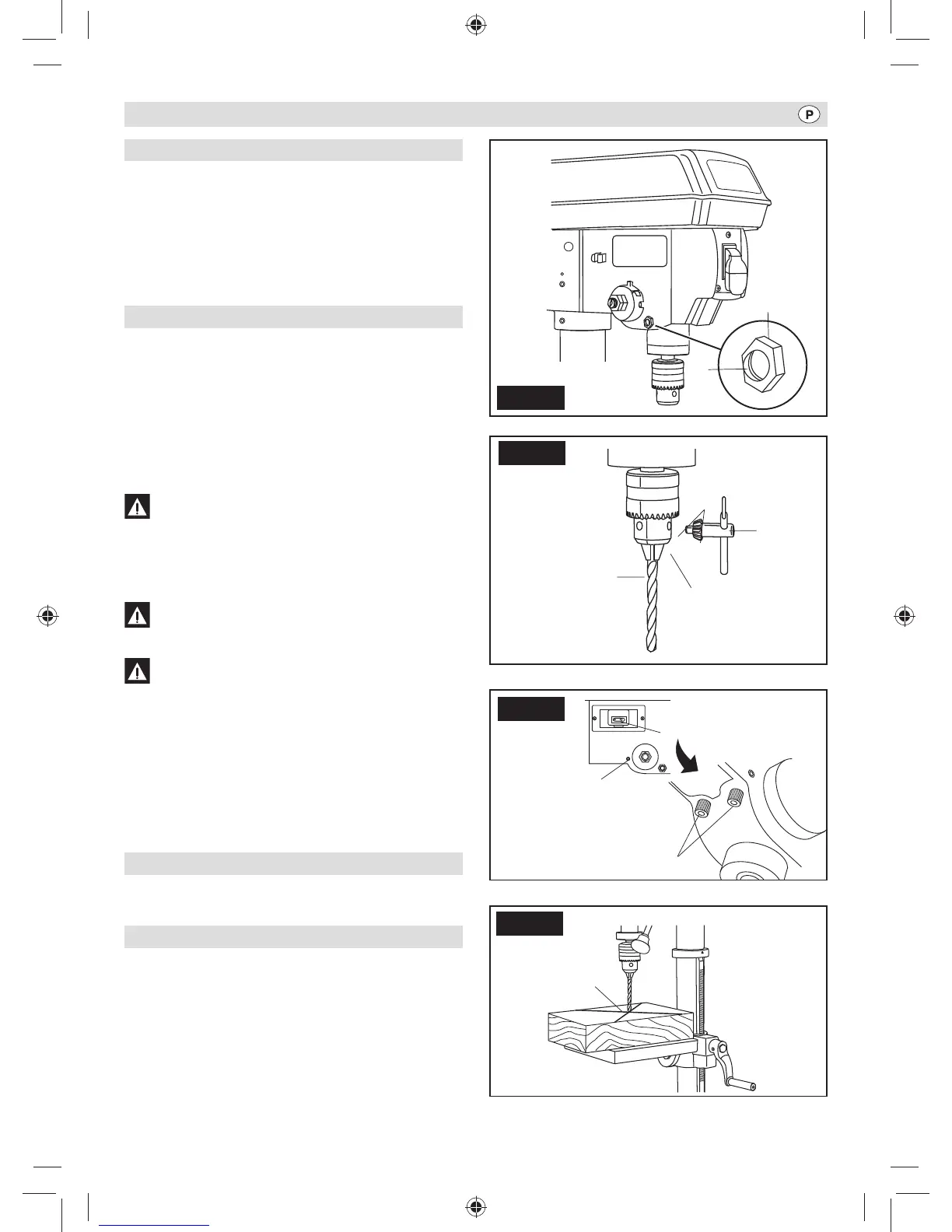 P