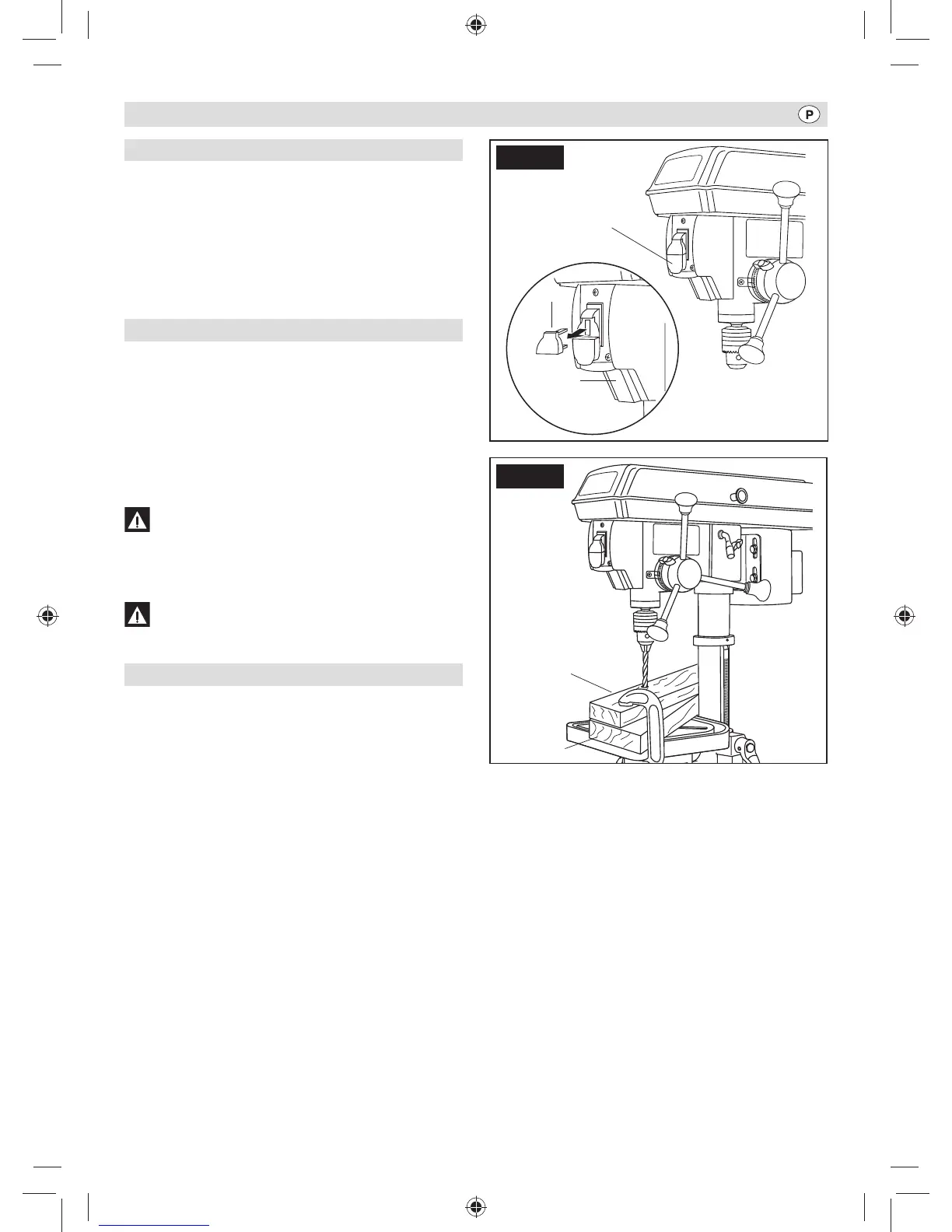 P