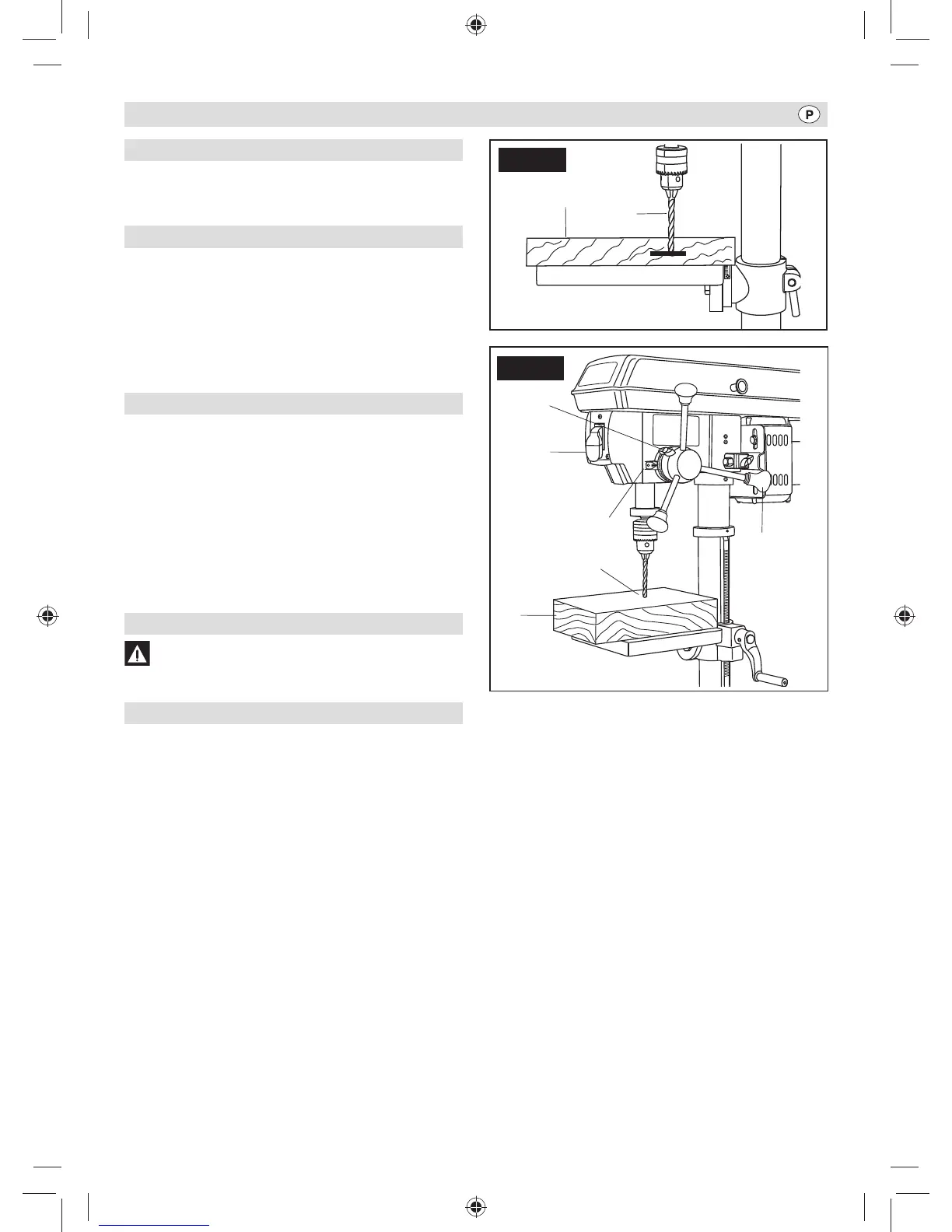 P