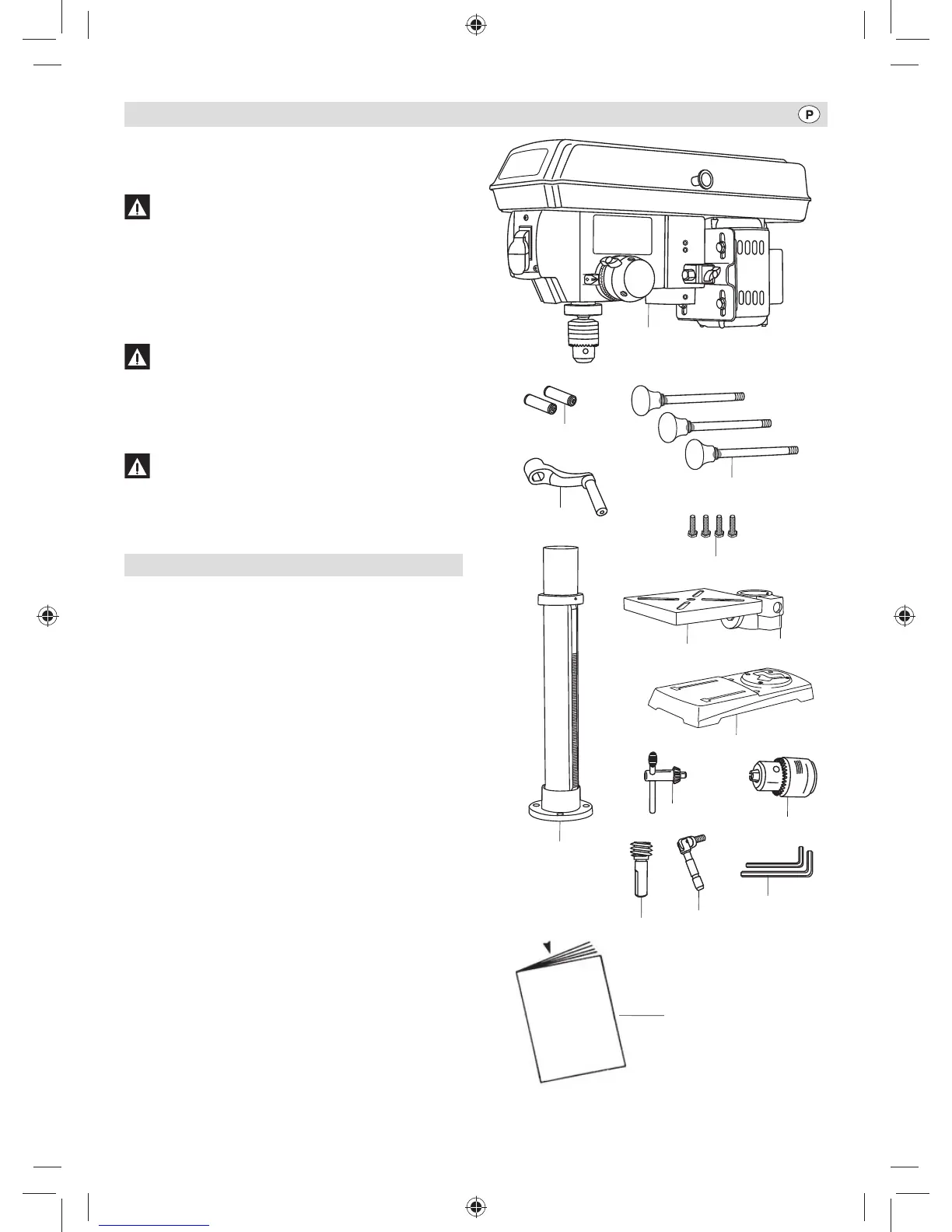 P