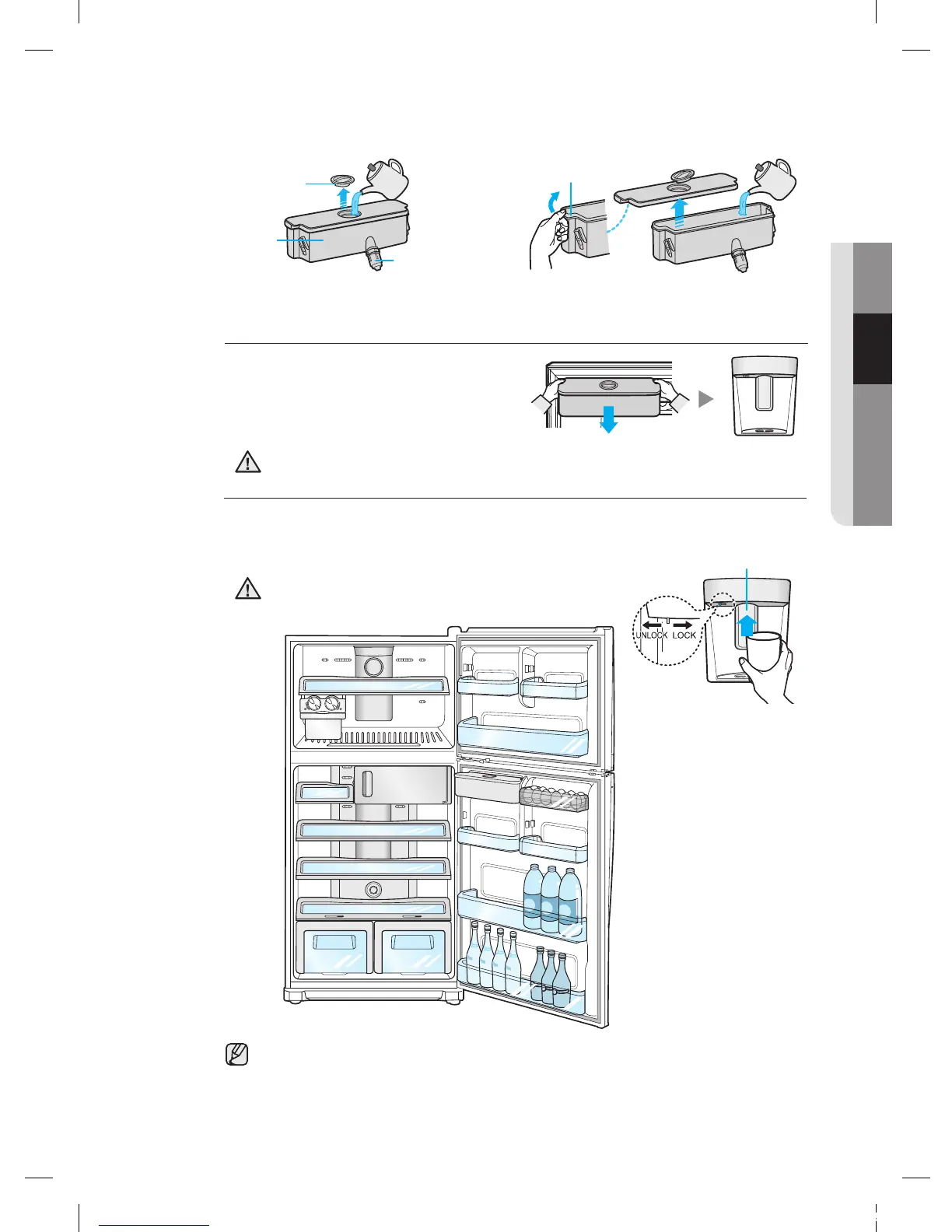 UNLOCK LOCK